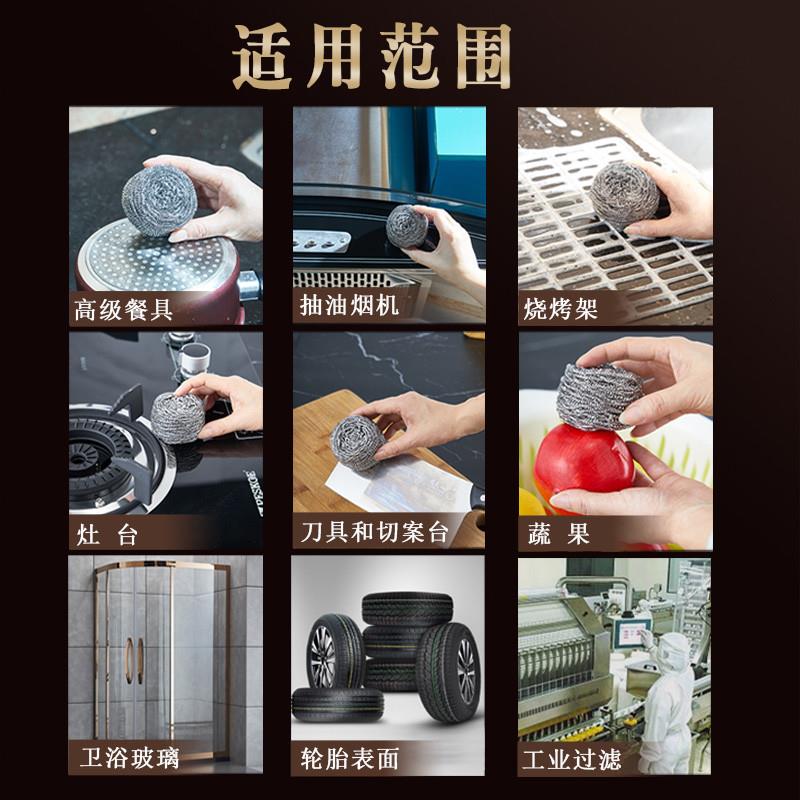 适用范围

高级餐具

抽油烟机

烧烤架

灶 台

刀具和切案台

蔬 果

卫浴玻璃

轮胎表面

工业过滤