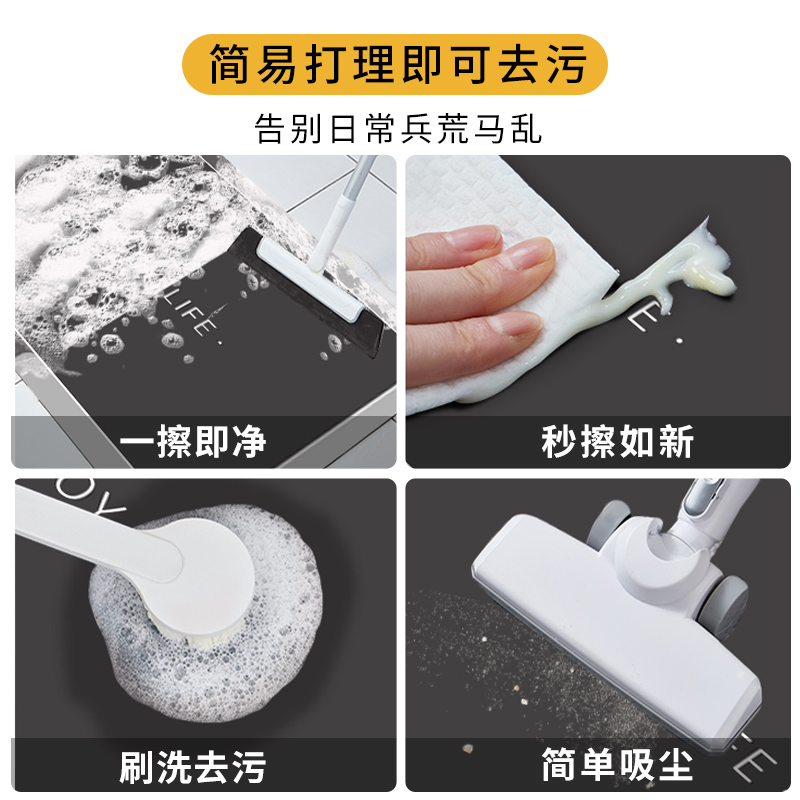 简易打理即可去污

告别日常兵荒马乱

LIFE.

一擦即净

E.

秒擦如新

OY

刷洗去污

E

简单吸尘