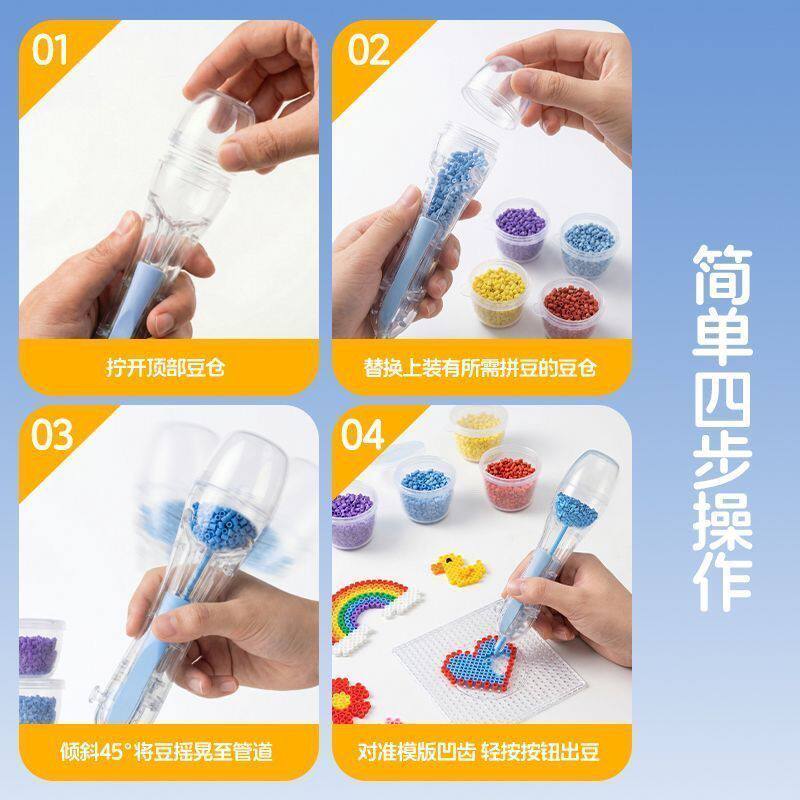 01

拧开顶部豆仓

02

替换上装有所需拼豆的豆仓

03

倾斜45°将豆摇晃至管道

04

对准模版凹齿 轻按按钮出豆

简单四步操作