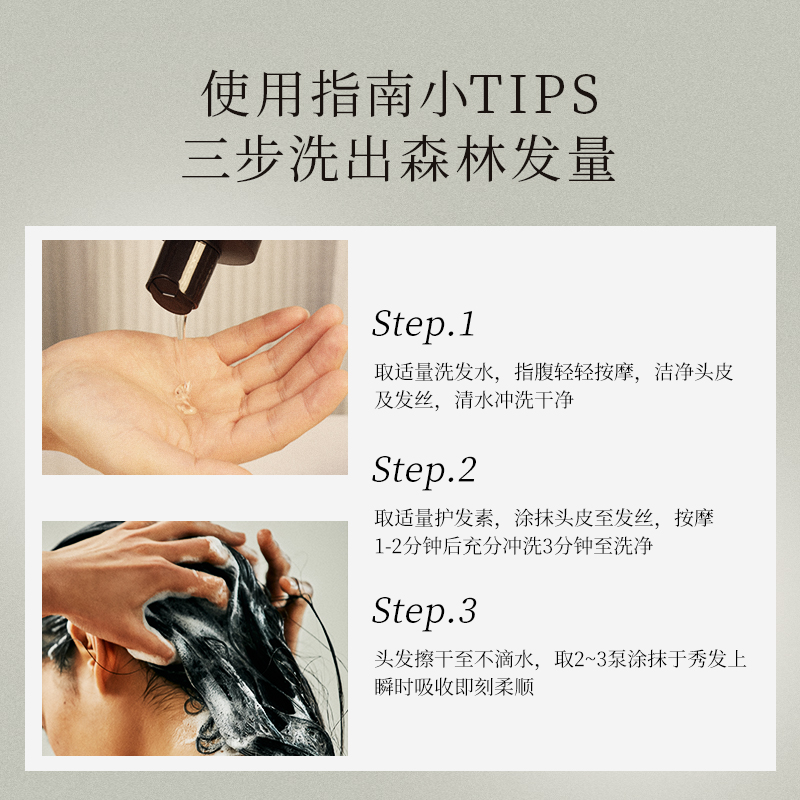 使用指南小TIPS
三步洗出森林发量

Step.1
取适量洗发水，指腹轻轻按摩，洁净头皮及发丝，清水冲洗干净

Step.2
取适量护发素，涂抹头皮至发丝，按摩1-2分钟后充分冲洗3分钟至洗净

Step.3
头发擦干至不滴水，取2~3泵涂抹于秀发上瞬时吸收即刻柔顺