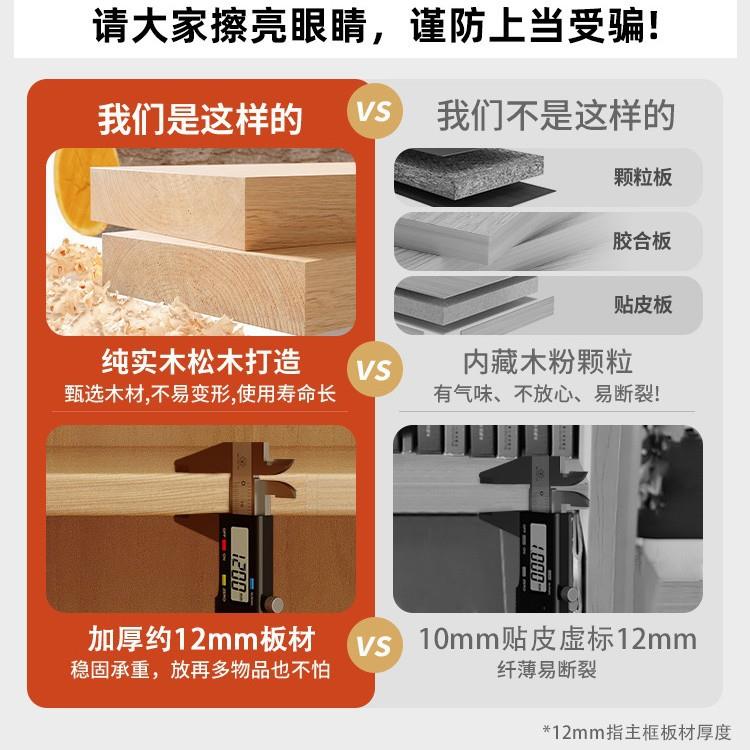 请大家擦亮眼睛，谨防上当受骗！

我们是这样的

VS

我们不是这样的

颗粒板

胶合板

贴皮板

纯实木松木打造

甄选木材,不易变形,使用寿命长

VS

内藏木粉颗粒

有气味、不放心、易断裂!

12.00

10.00

加厚约12mm板材

稳固承重，放再多物品也不怕

VS

10mm贴皮虚标12mm

纤薄易断裂

*12mm指主框板材厚度