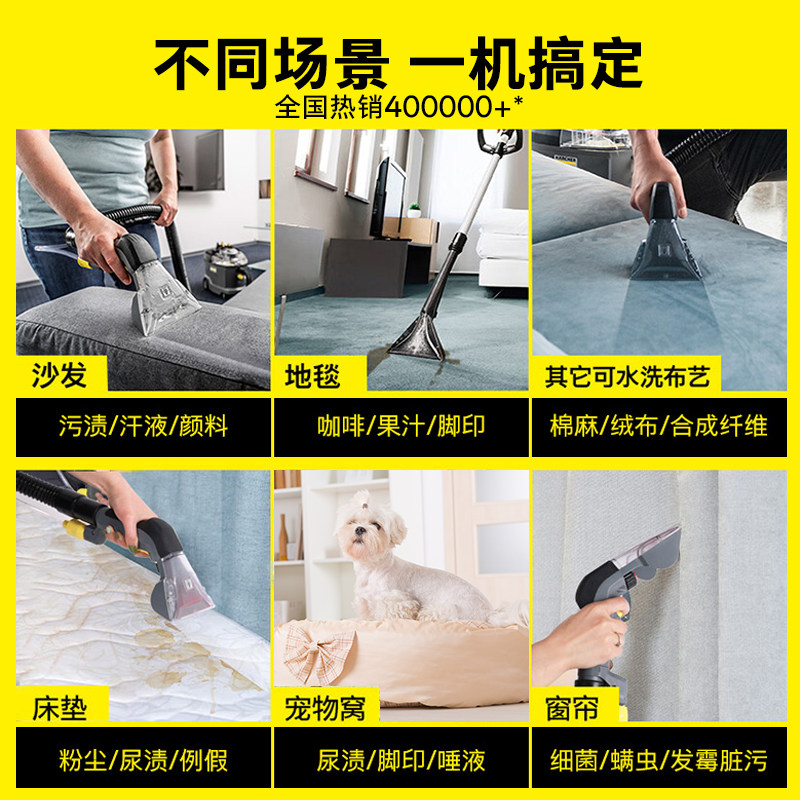 不同场景 一机搞定
全国热销400000+*

沙发
污渍/汗液/颜料

地毯
咖啡/果汁/脚印

其它可水洗布艺
棉麻/绒布/合成纤维

床垫
粉尘/尿渍/例假

宠物窝
尿渍/脚印/唾液

窗帘
细菌/螨虫/发霉脏污