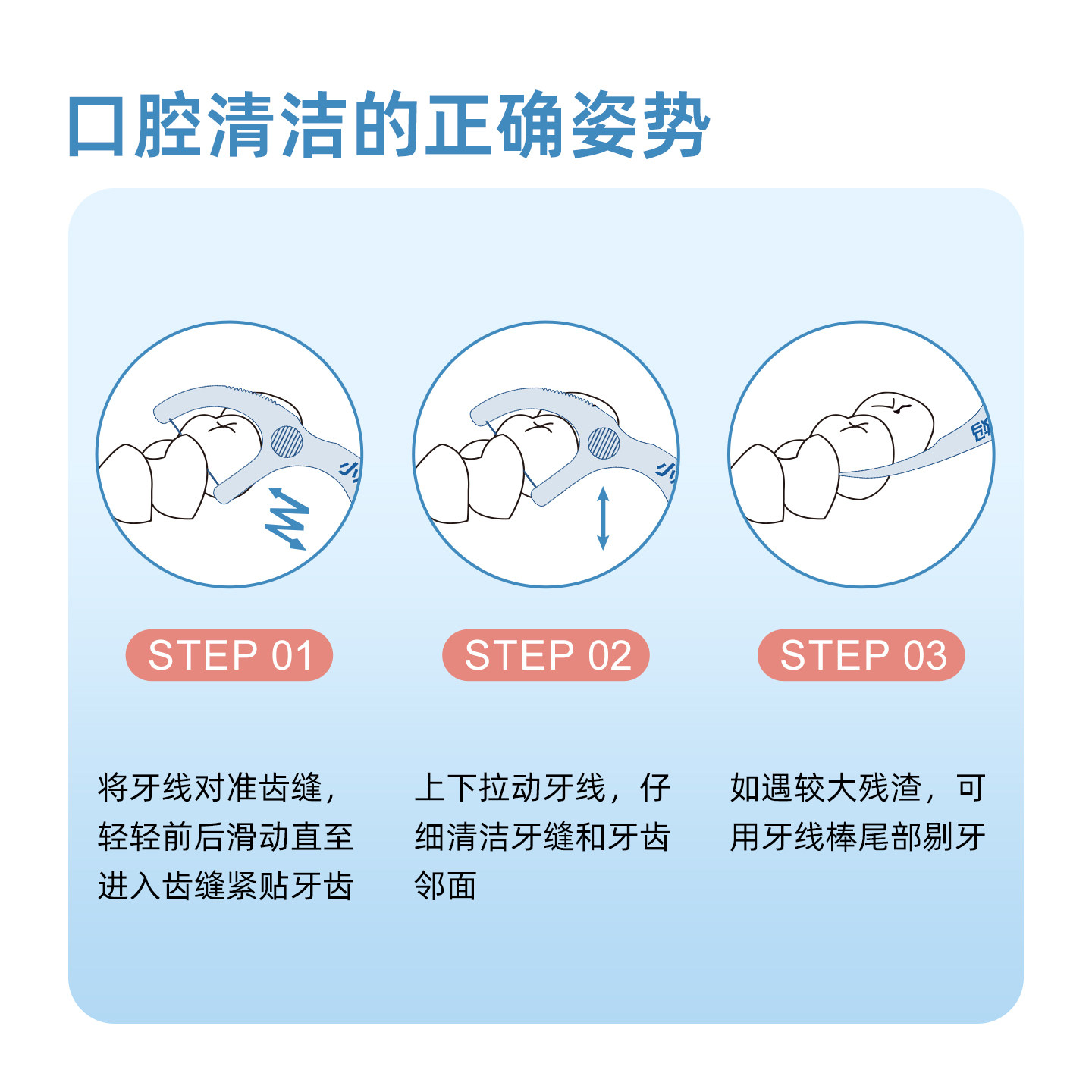 口腔清洁的正确姿势

STEP 01

将牙线对准齿缝，轻轻前后滑动直至进入齿缝紧贴牙齿

STEP 02

上下拉动牙线，仔细清洁牙缝和牙齿邻面

STEP 03

如遇较大残渣，可用牙线棒尾部剔牙