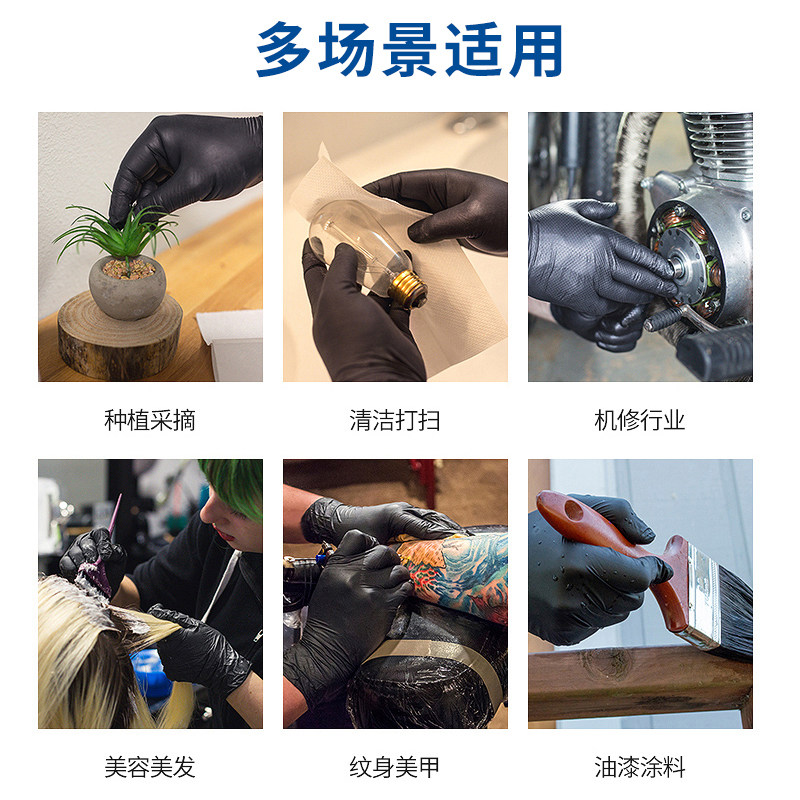 多场景适用

种植采摘

清洁打扫

机修行业

美容美发

纹身美甲

油漆涂料