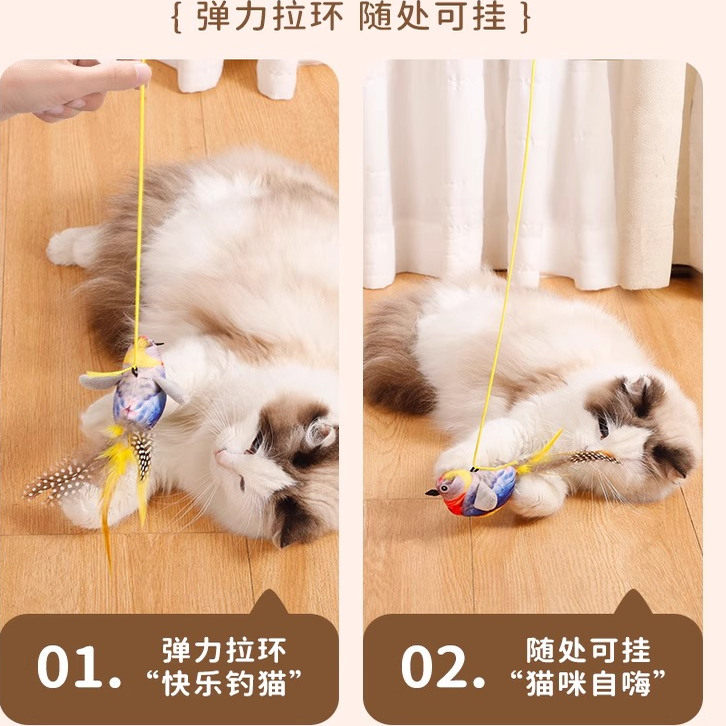 { 弹力拉环 随处可挂 }

01. 弹力拉环
“快乐钓猫”

02. 随处可挂
“猫咪自嗨”