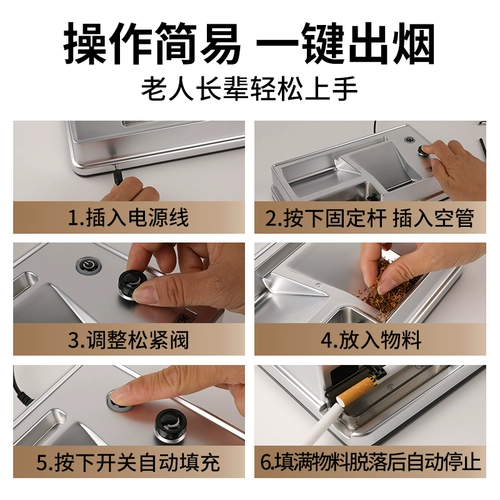 操作简易 一键出烟
老人长辈轻松上手

1.插入电源线

2.按下固定杆 插入空管

3.调整松紧阀

4.放入物料

5.按下开关自动填充

6.填满物料脱落后自动停止