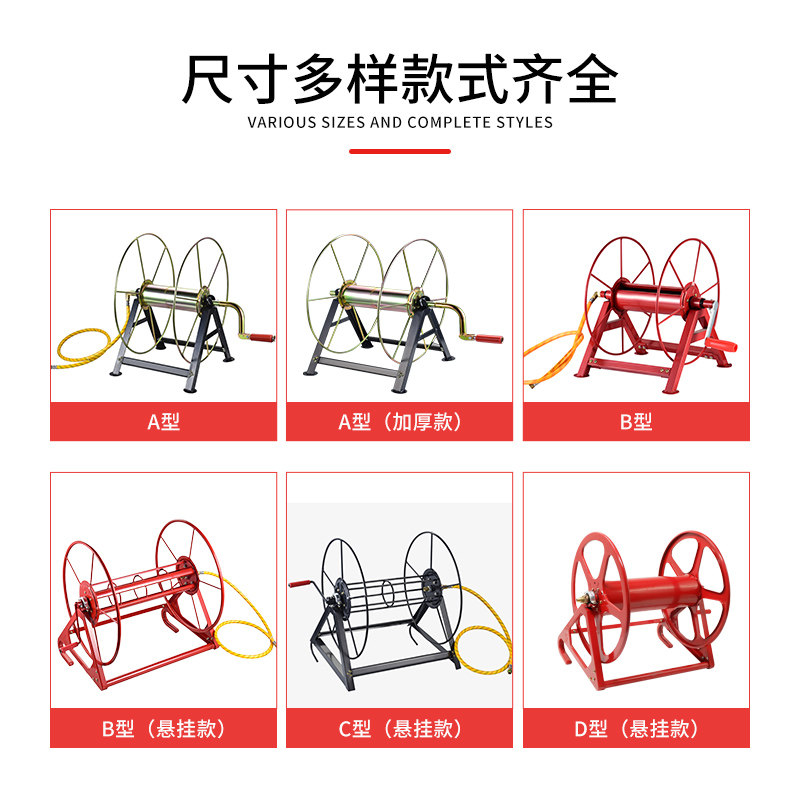 尺寸多样款式齐全
VARIOUS SIZES AND COMPLETE STYLES

A型

A型（加厚款）

B型

B型（悬挂款）

C型（悬挂款）

D型（悬挂款）