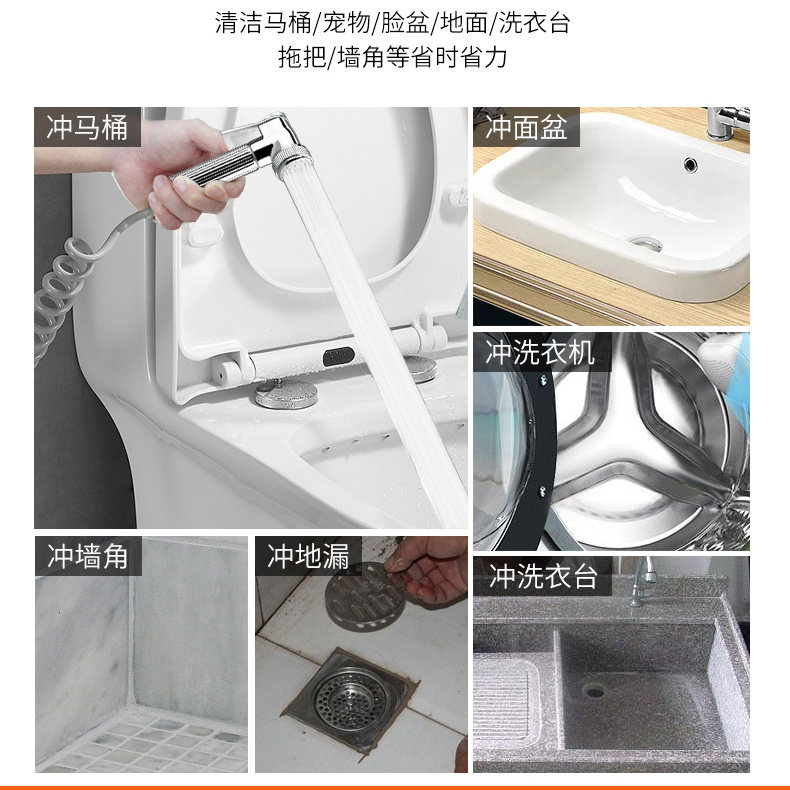 清洁马桶/宠物/脸盆/地面/洗衣台
拖把/墙角等省时省力

冲马桶

冲面盆

冲洗衣机

冲墙角

冲地漏

冲洗衣台