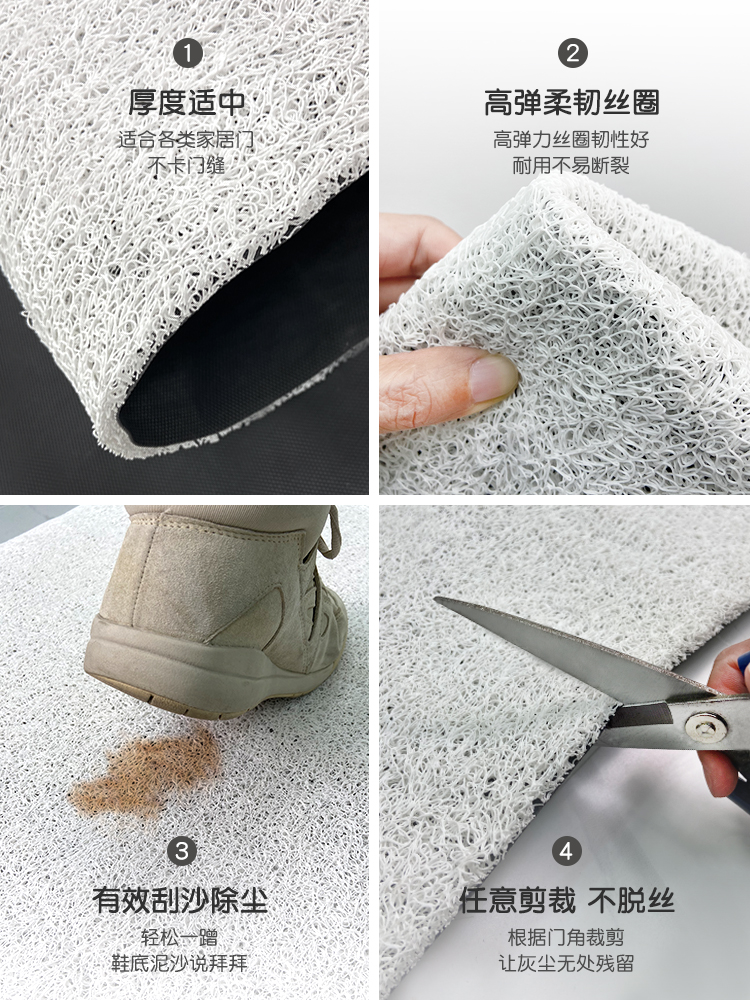 1
厚度适中
适合各类家居门
不卡门缝

2
高弹柔韧丝圈
高弹力丝圈韧性好
耐用不易断裂

3
有效刮沙除尘
轻松一蹭
鞋底泥沙说拜拜

4
任意剪裁 不脱丝
根据门角裁剪
让灰尘无处残留