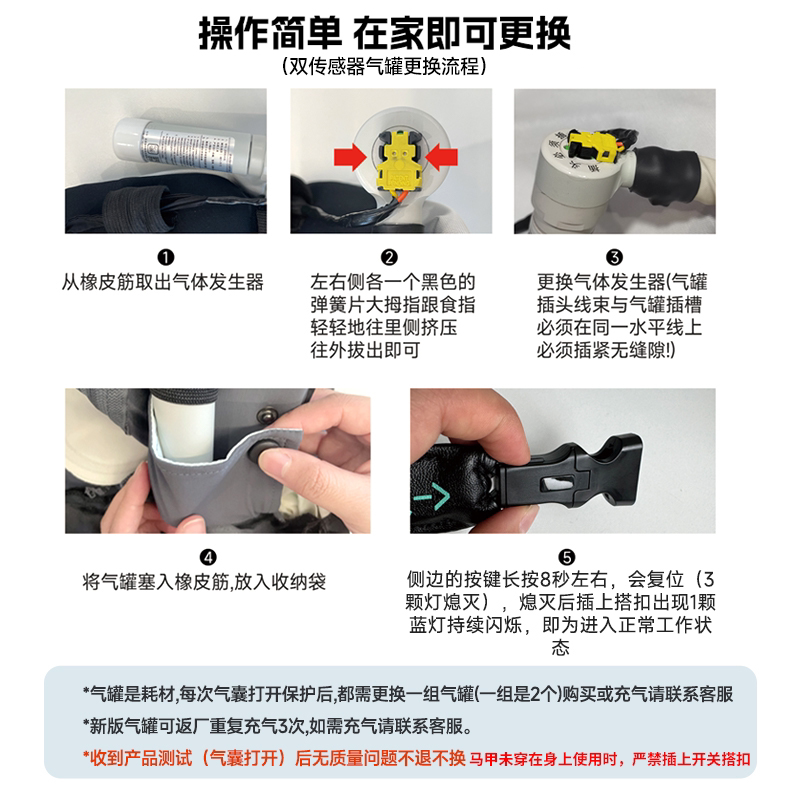 操作简单 在家即可更换
（双传感器气罐更换流程）

❶
从橡皮筋取出气体发生器

❷
左右侧各一个黑色的弹簧片大拇指跟食指轻轻地往里侧挤压往外拔出即可

❸
更换气体发生器(气罐插头线束与气罐插槽必须在同一水平线上必须插紧无缝隙!)

❹
将气罐塞入橡皮筋,放入收纳袋

❺
侧边的按键长按8秒左右，会复位（3颗灯熄灭），熄灭后插上搭扣出现1颗蓝灯持续闪烁，即为进入正常工作状态

*气罐是耗材,每次气囊打开保护后,都需更换一组气罐(一组是2个)购买或充气请联系客服
*新版气罐可返厂重复充气3次,如需充气请联系客服。
*收到产品测试（气囊打开）后无质量问题不退不换 马甲未穿在身上使用时，严禁插上开关搭扣