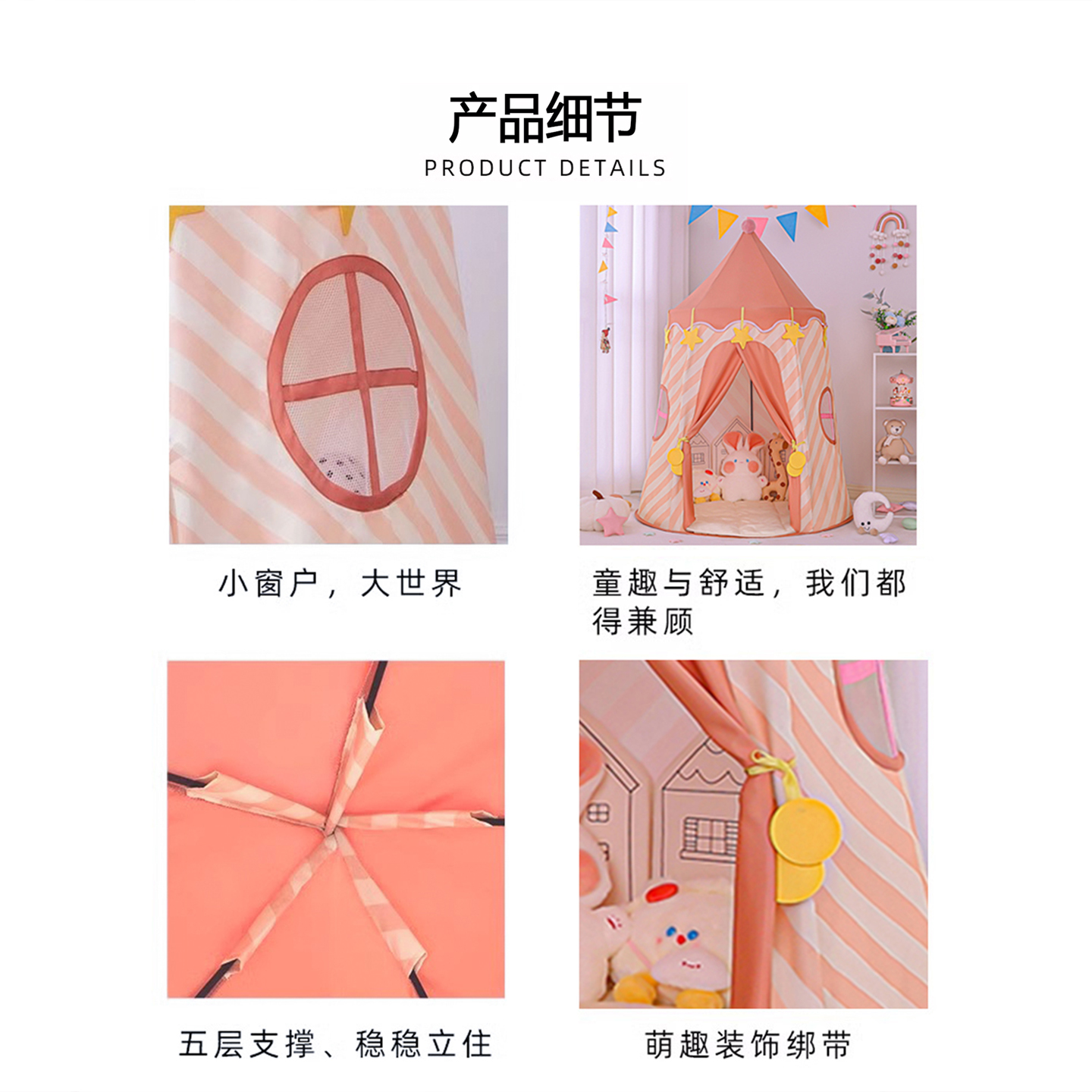 产品细节
PRODUCT DETAILS

小窗户，大世界

童趣与舒适，我们都得兼顾

五层支撑、稳稳立住

萌趣装饰绑带