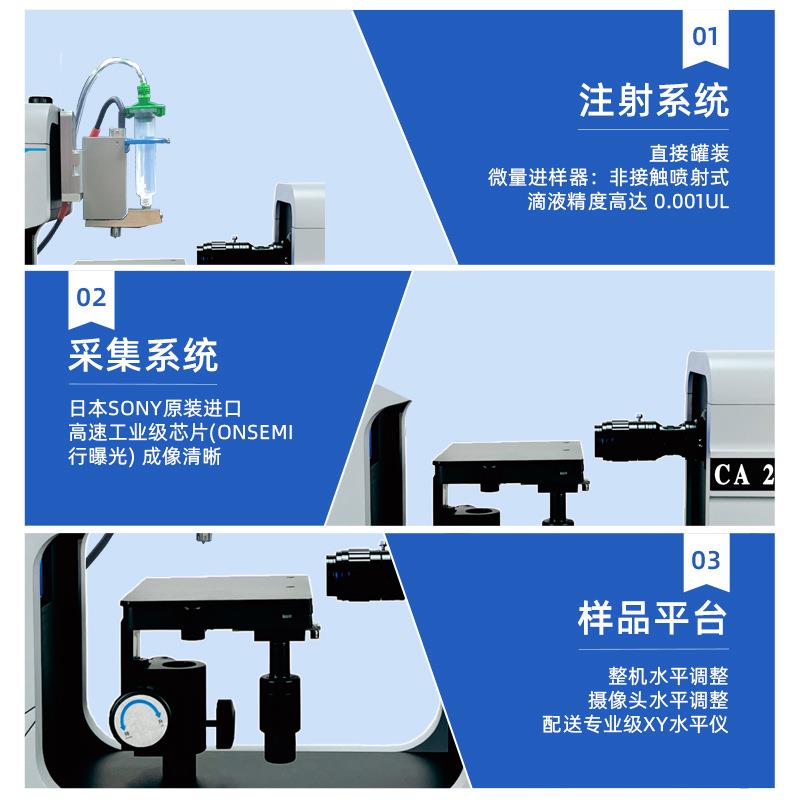 01

注射系统

直接罐装
微量进样器：非接触喷射式
滴液精度高达 0.001UL

02

采集系统

日本SONY原装进口
高速工业级芯片(ONSEMI
行曝光) 成像清晰

CA 2

03

样品平台

整机水平调整
摄像头水平调整
配送专业级XY水平仪