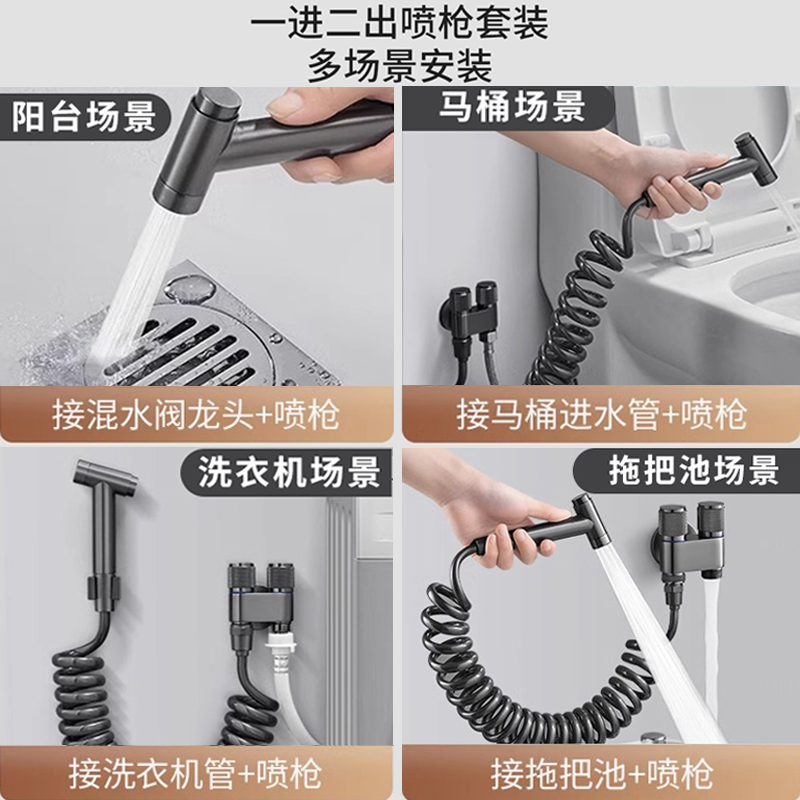 一进二出喷枪套装
多场景安装

阳台场景

接混水阀龙头+喷枪

马桶场景

接马桶进水管+喷枪

洗衣机场景

接洗衣机管+喷枪

拖把池场景

接拖把池+喷枪