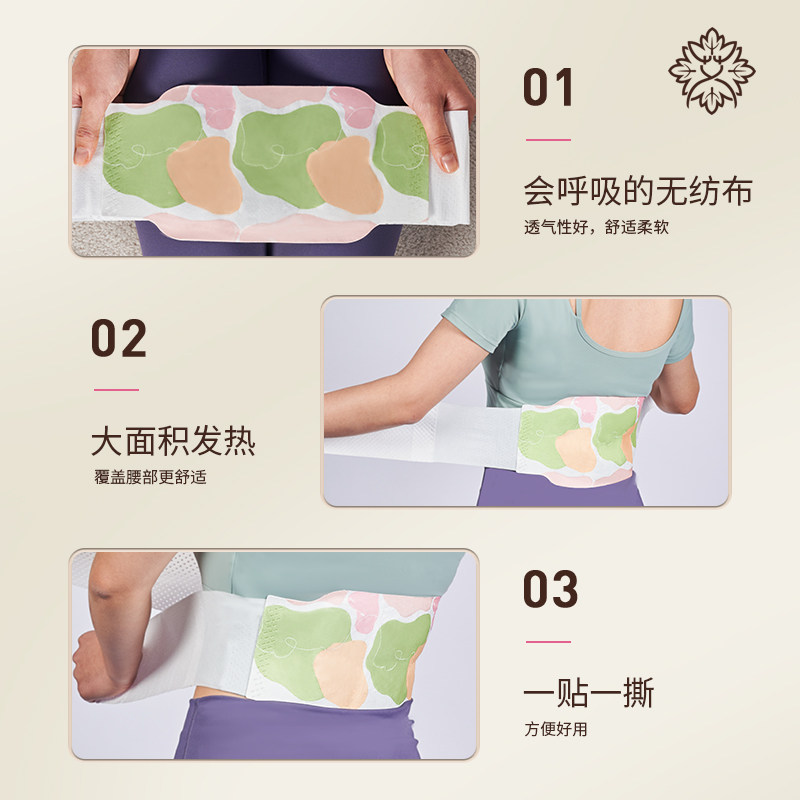 01

会呼吸的无纺布

透气性好，舒适柔软

02

大面积发热

覆盖腰部更舒适

03

一贴一撕

方便好用