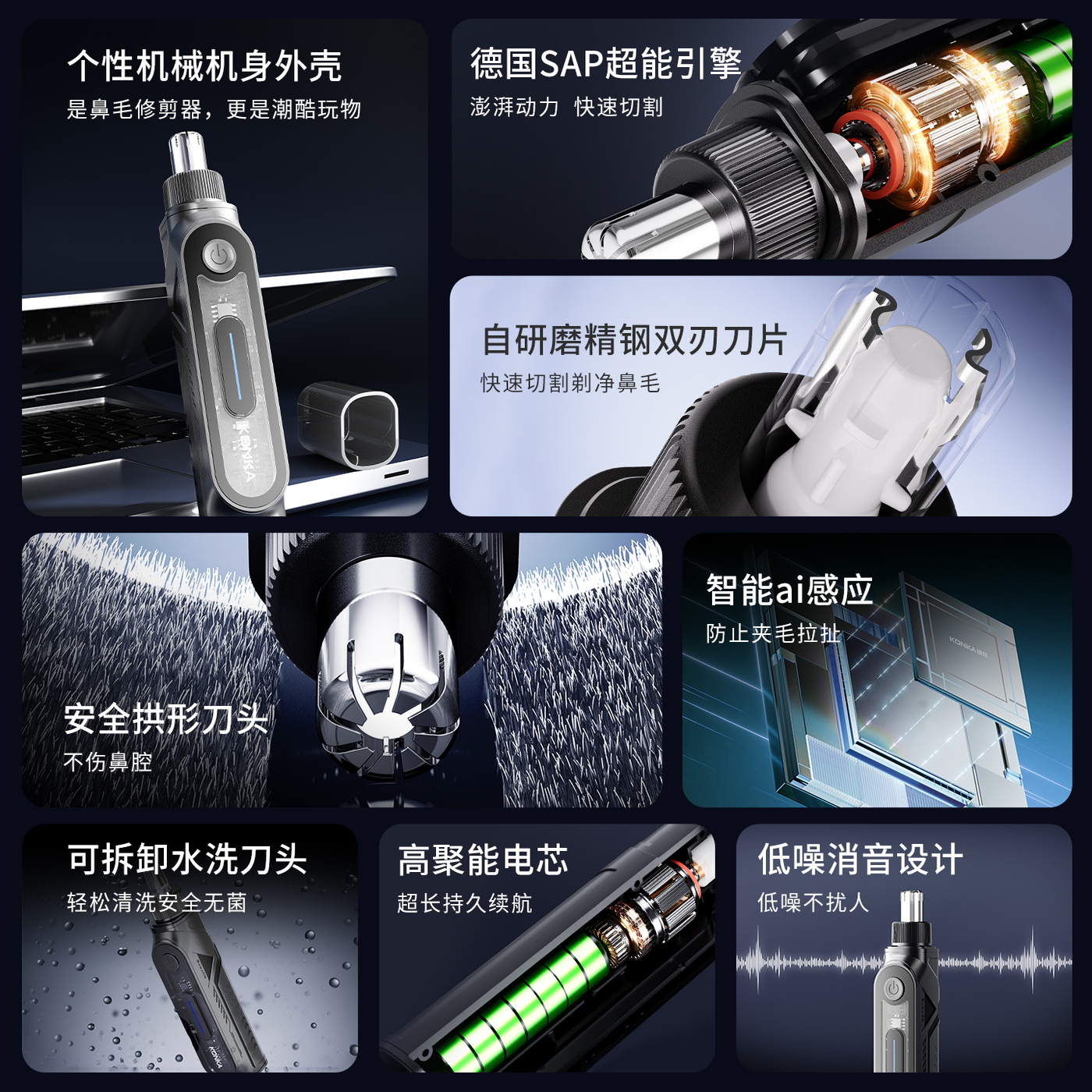 个性机械机身外壳

是鼻毛修剪器，更是潮酷玩物

KONKA

德国SAP超能引擎

澎湃动力 快速切割

自研磨精钢双刃刀片

快速切割剃净鼻毛

安全拱形刀头

不伤鼻腔

智能ai感应

防止夹毛拉扯

KONKA

可拆卸水洗刀头

轻松清洗安全无菌

KONKA

高聚能电芯

超长持久续航

低噪消音设计

低噪不扰人