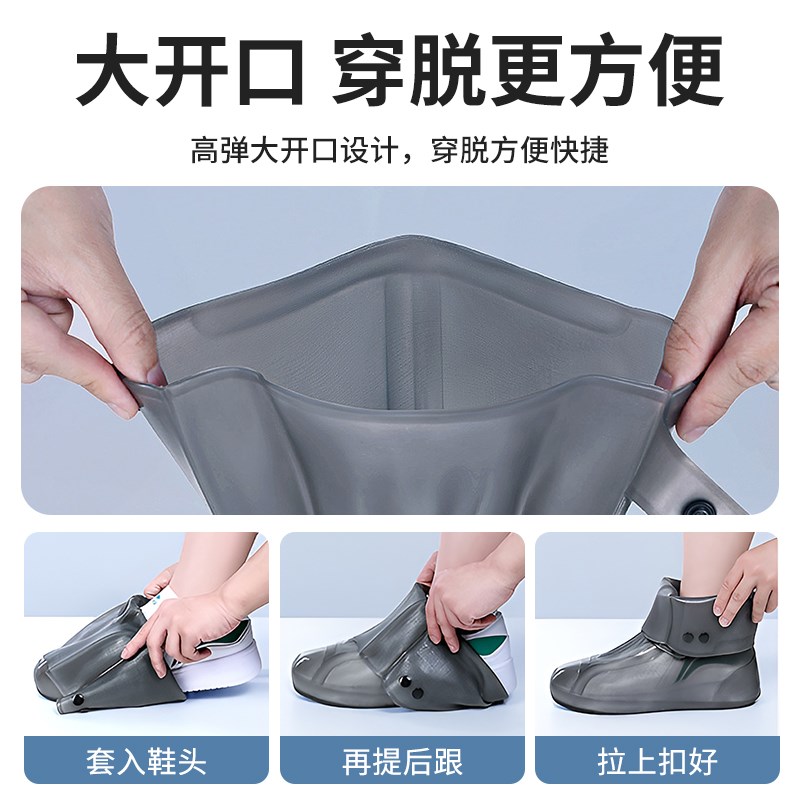 大开口 穿脱更方便

高弹大开口设计，穿脱方便快捷

套入鞋头

再提后跟

拉上扣好