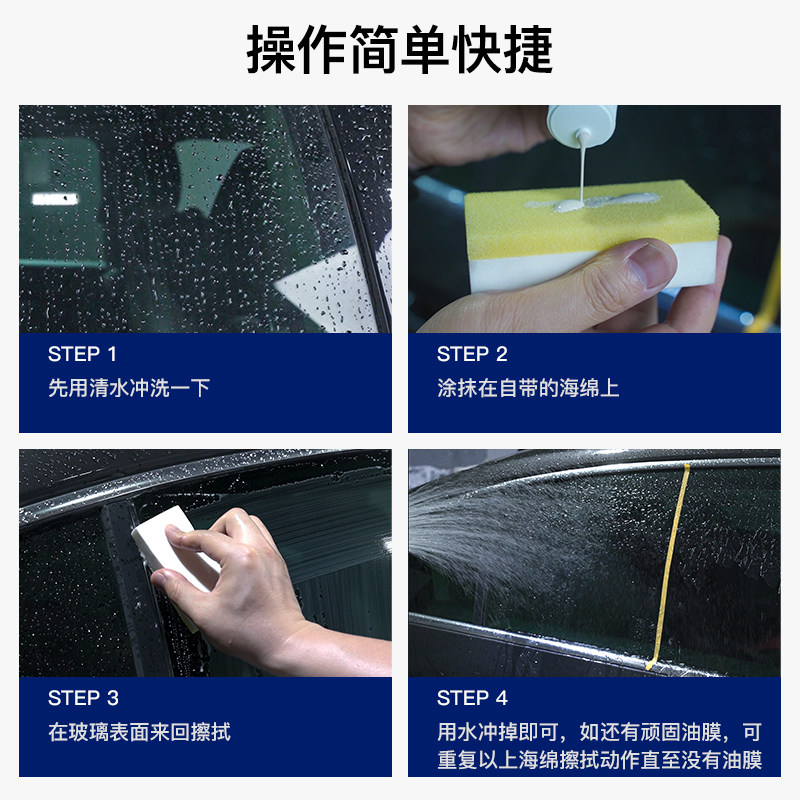 操作简单快捷

STEP 1
先用清水冲洗一下

STEP 2
涂抹在自带的海绵上

STEP 3
在玻璃表面来回擦拭

STEP 4
用水冲掉即可，如还有顽固油膜，可重复以上海绵擦拭动作直至没有油膜