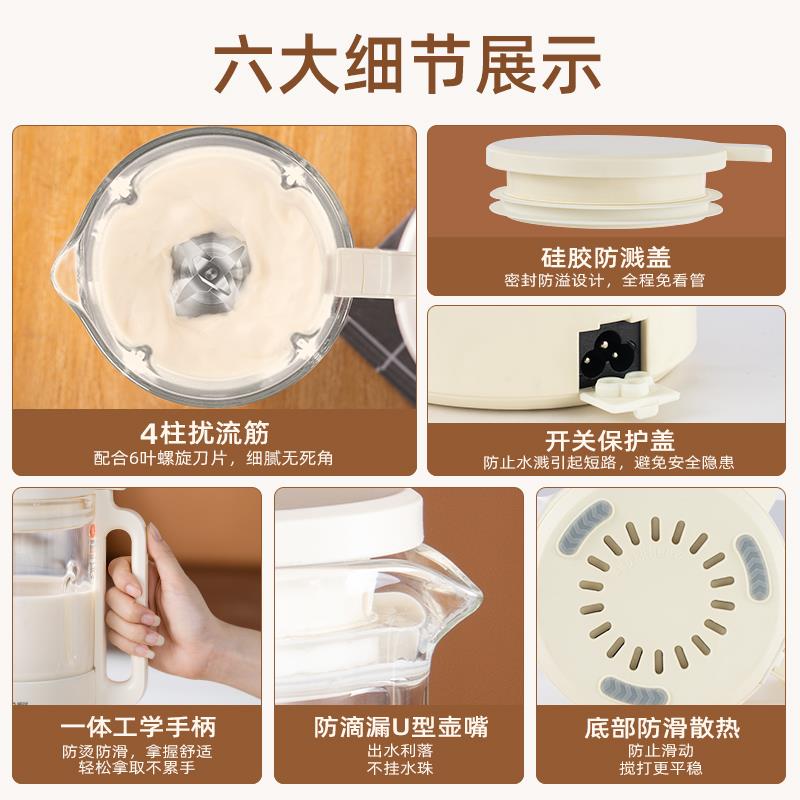 六大细节展示

4柱扰流筋
配合6叶螺旋刀片，细腻无死角

硅胶防溅盖
密封防溢设计，全程免看管

开关保护盖
防止水溅引起短路，避免安全隐患

一体工学手柄
防烫防滑，拿握舒适
轻松拿取不累手

防滴漏U型壶嘴
出水利落
不挂水珠

底部防滑散热
防止滑动
搅打更平稳