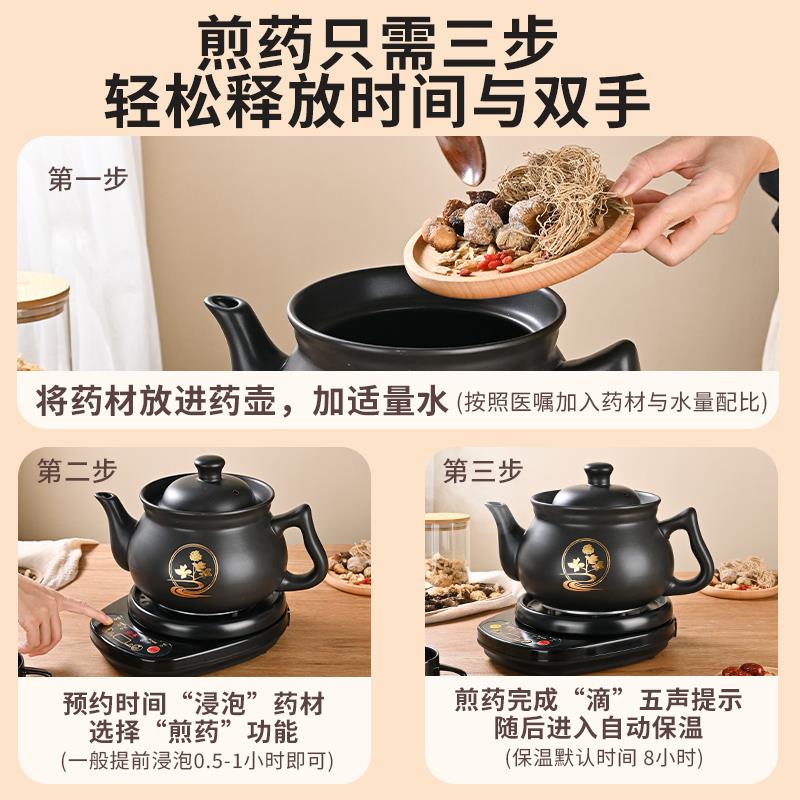 煎药只需三步
轻松释放时间与双手

第一步

将药材放进药壶，加适量水 (按照医嘱加入药材与水量配比)

第二步

预约时间“浸泡”药材
选择“煎药”功能
(一般提前浸泡0.5-1小时即可)

第三步

煎药完成“滴”五声提示
随后进入自动保温
(保温默认时间 8小时)