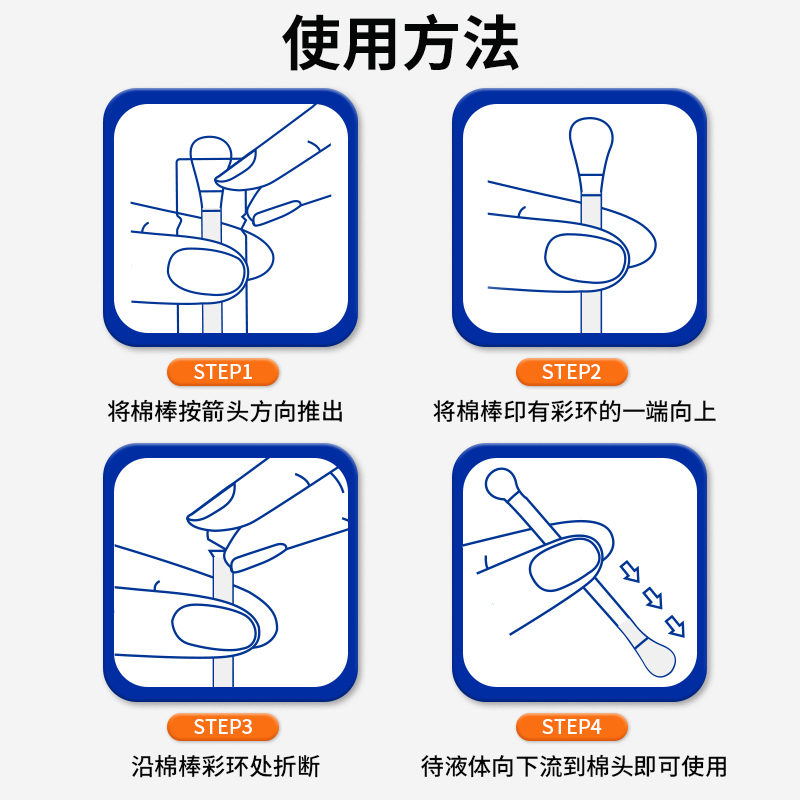 使用方法

STEP1
将棉棒按箭头方向推出

STEP2
将棉棒印有彩环的一端向上

STEP3
沿棉棒彩环处折断

STEP4
待液体向下流到棉头即可使用