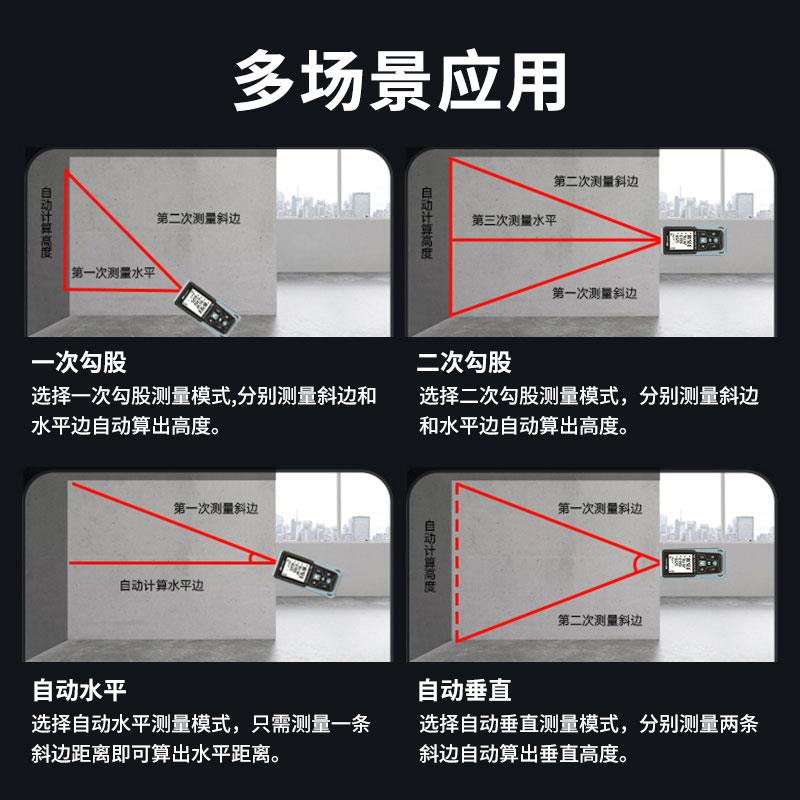 多场景应用

自动计算高度

第二次测量斜边

第一次测量水平

一次勾股

选择一次勾股测量模式,分别测量斜边和水平边自动算出高度。

自动计算高度

第二次测量斜边

第三次测量水平

第一次测量斜边

二次勾股

选择二次勾股测量模式，分别测量斜边和水平边自动算出高度。

第一次测量斜边

自动计算水平边

自动水平

选择自动水平测量模式，只需测量一条斜边距离即可算出水平距离。

自动计算高度

第一次测量斜边

第二次测量斜边

自动垂直

选择自动垂直测量模式，分别测量两条斜边自动算出垂直高度。