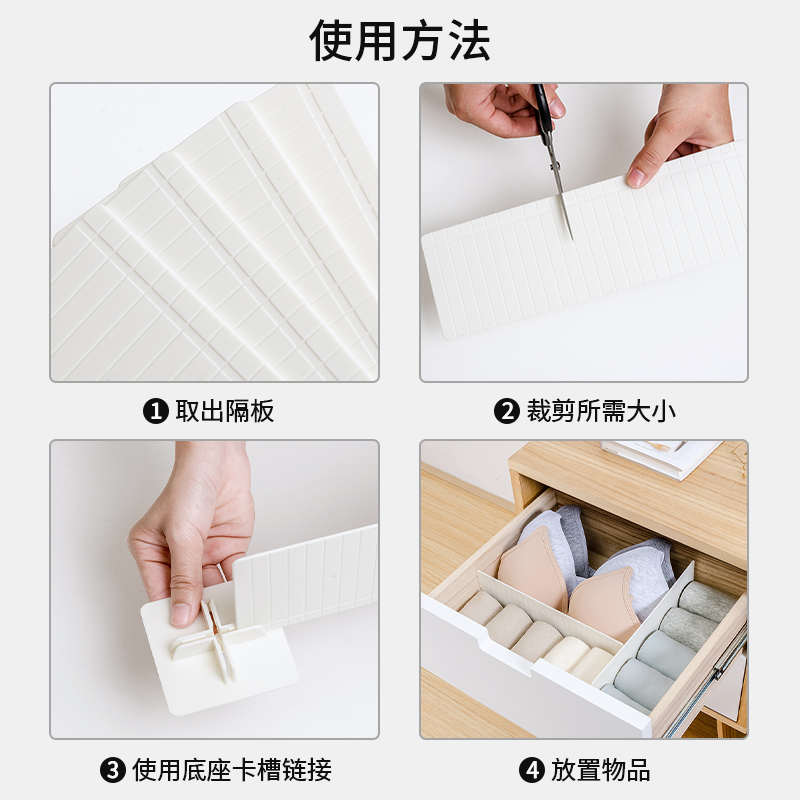 使用方法

❶ 取出隔板

❷ 裁剪所需大小

❸ 使用底座卡槽链接

❹ 放置物品