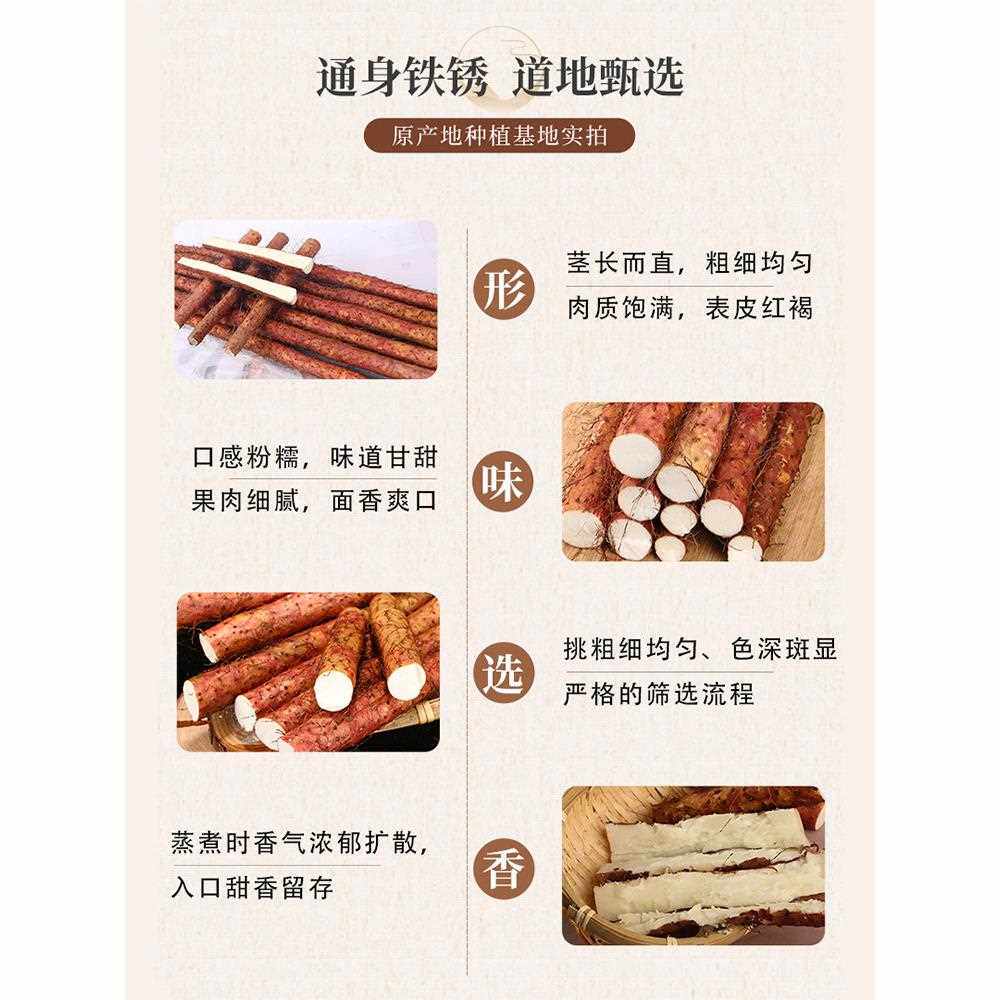 通身铁锈 道地甄选

原产地种植基地实拍

形

茎长而直，粗细均匀

肉质饱满，表皮红褐

口感粉糯，味道甘甜

果肉细腻，面香爽口

味

选

挑粗细均匀、色深斑显

严格的筛选流程

蒸煮时香气浓郁扩散，

入口甜香留存

香