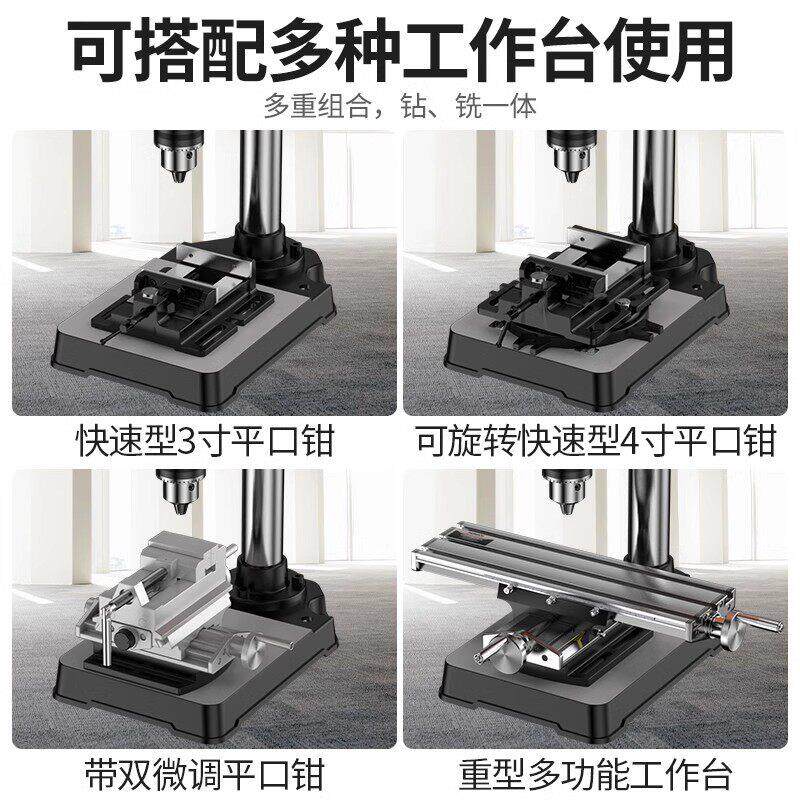 可搭配多种工作台使用

多重组合，钻、铣一体

快速型3寸平口钳

可旋转快速型4寸平口钳

带双微调平口钳

重型多功能工作台