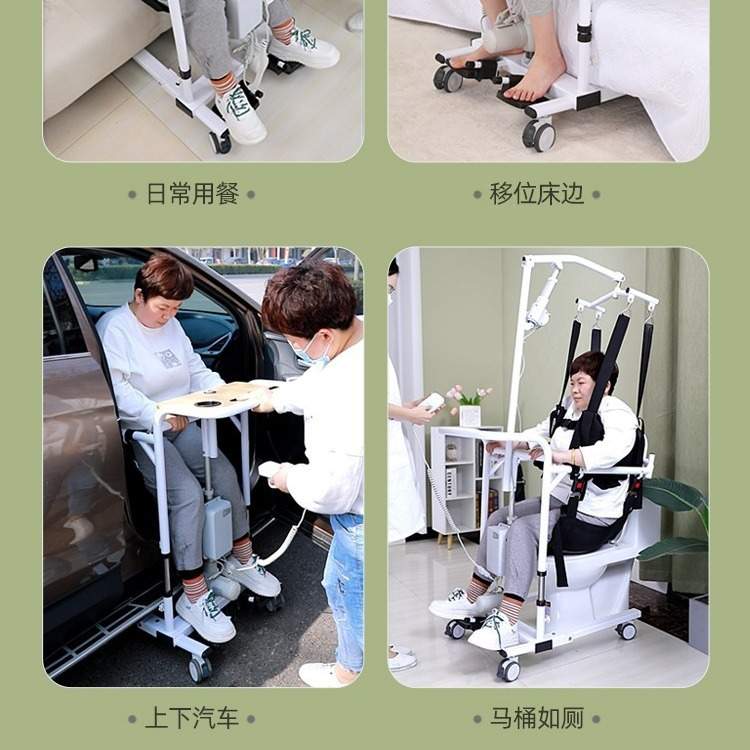 • 日常用餐 •

• 移位床边 •

• 上下汽车 •

• 马桶如厕 •