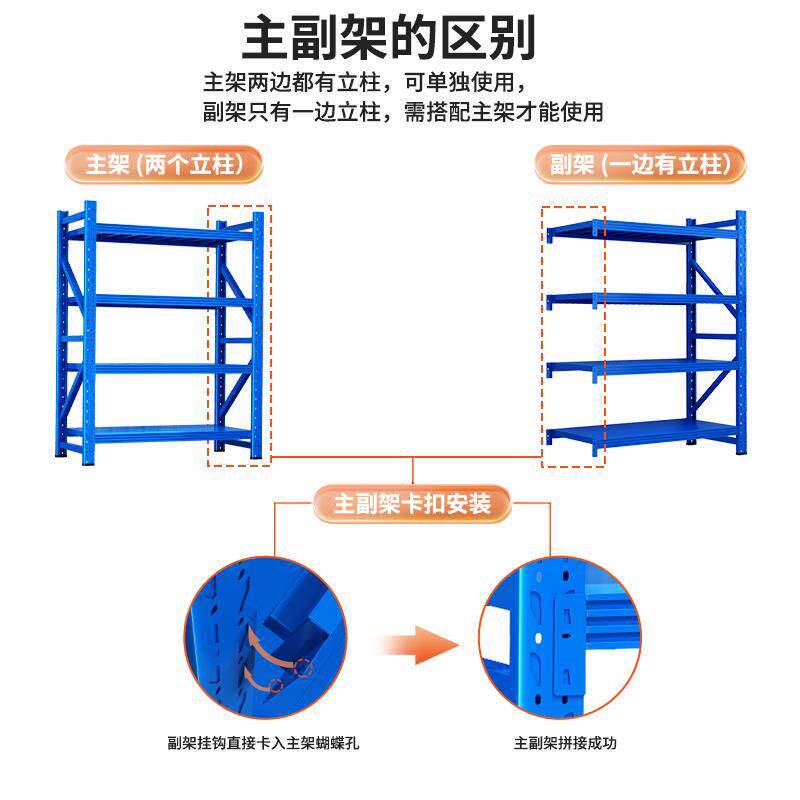 主副架的区别

主架两边都有立柱，可单独使用，
副架只有一边立柱，需搭配主架才能使用

主架 (两个立柱)

副架 (一边有立柱)

主副架卡扣安装

副架挂钩直接卡入主架蝴蝶孔

主副架拼接成功