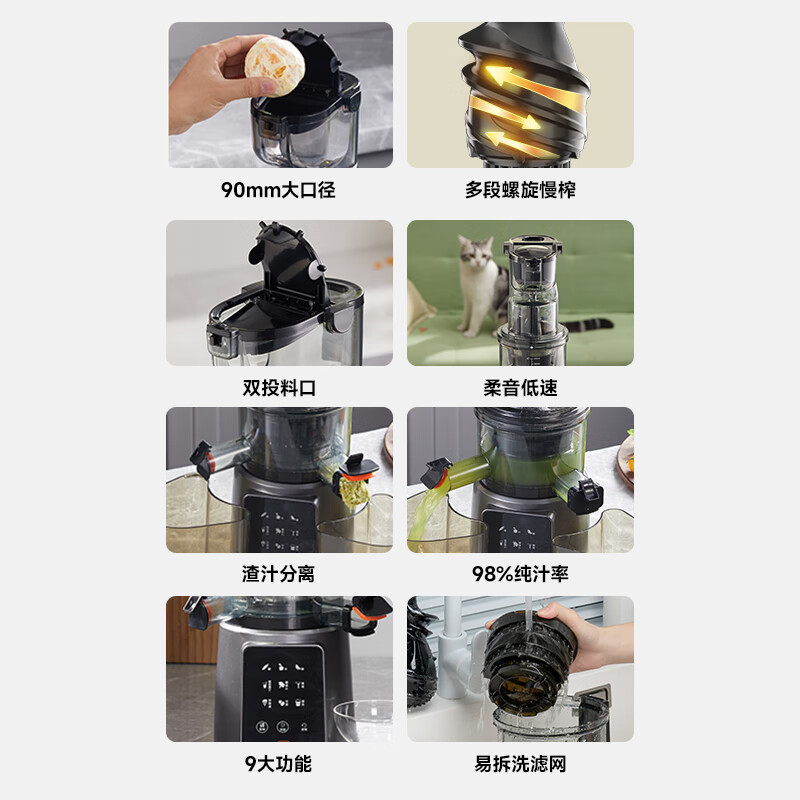 90mm大口径

多段螺旋慢榨

双投料口

柔音低速

渣汁分离

98%纯汁率

9大功能

易拆洗滤网