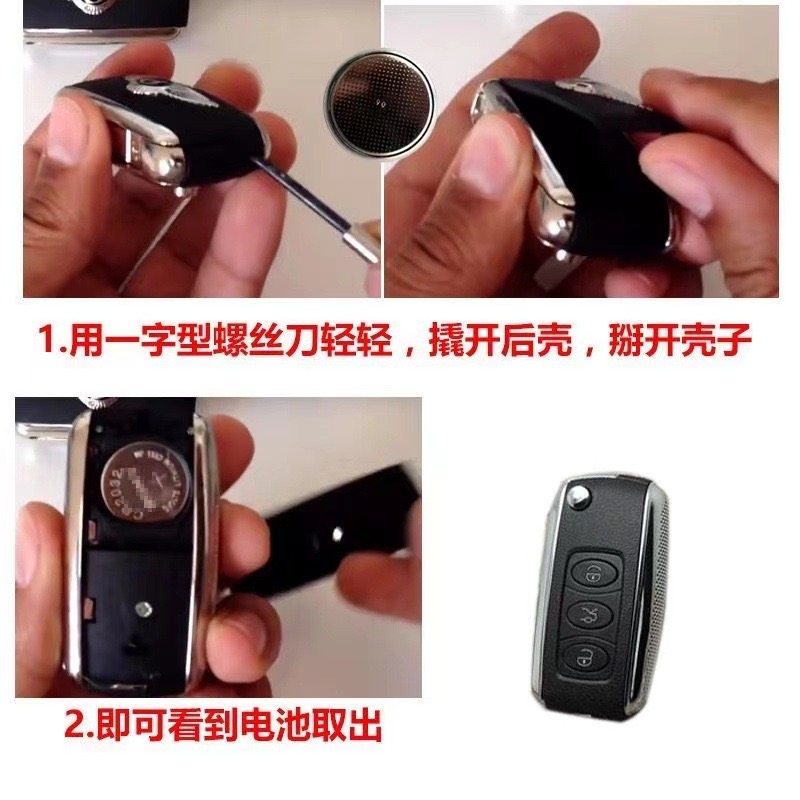 1.用一字型螺丝刀轻轻，撬开后壳，掰开壳子

CR2032

2.即可看到电池取出