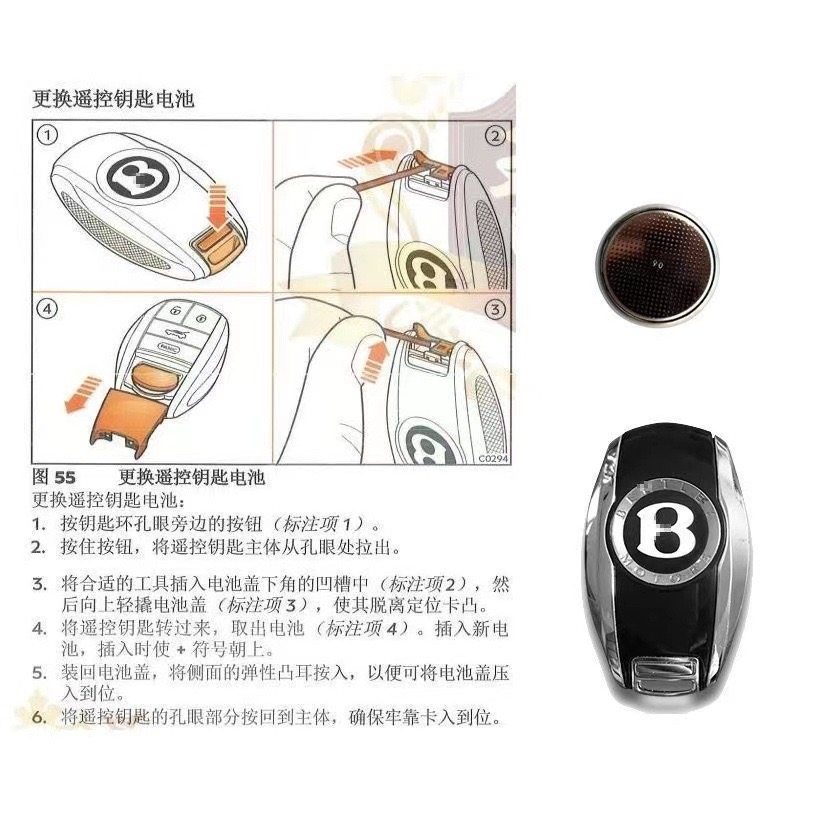 更换遥控钥匙电池

①

②

④

③

C0294

图 55　　更换遥控钥匙电池

更换遥控钥匙电池：

1. 按钥匙环孔眼旁边的按钮（标注项 1）。
2. 按住按钮，将遥控钥匙主体从孔眼处拉出。

3. 将合适的工具插入电池盖下角的凹槽中（标注项 2），然后向上轻撬电池盖（标注项 3），使其脱离定位卡凸。
4. 将遥控钥匙转过来，取出电池（标注项 4）。插入新电池，插入时使 + 符号朝上。
5. 装回电池盖，将侧面的弹性凸耳按入，以便可将电池盖压入到位。
6. 将遥控钥匙的孔眼部分按回到主体，确保牢靠卡入到位。

BENTLEY MOTORS