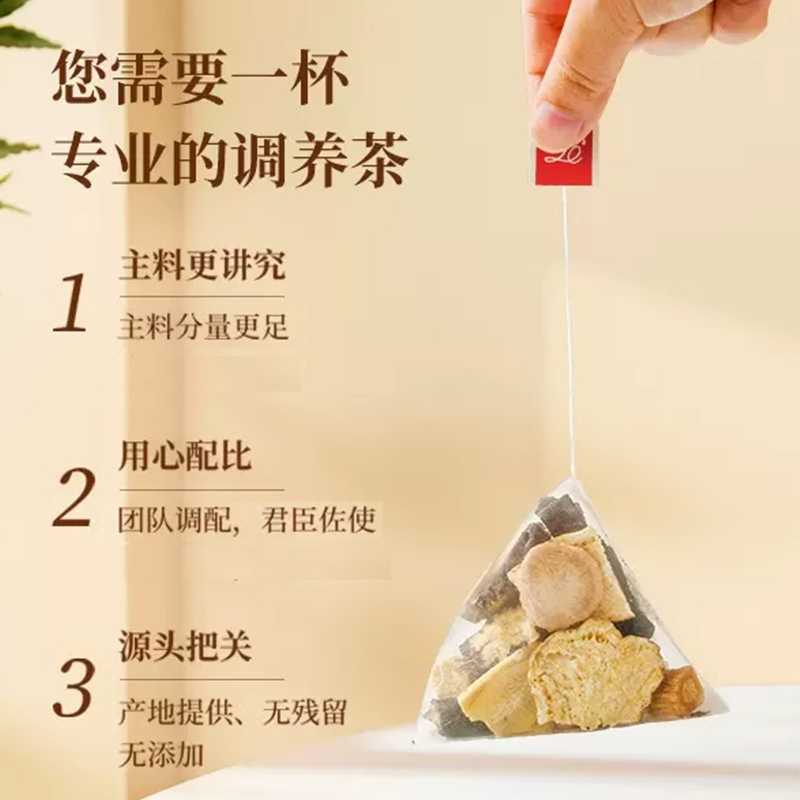 您需要一杯
专业的调养茶

1
主料更讲究
主料分量更足

2
用心配比
团队调配，君臣佐使

3
源头把关
产地提供、无残留
无添加