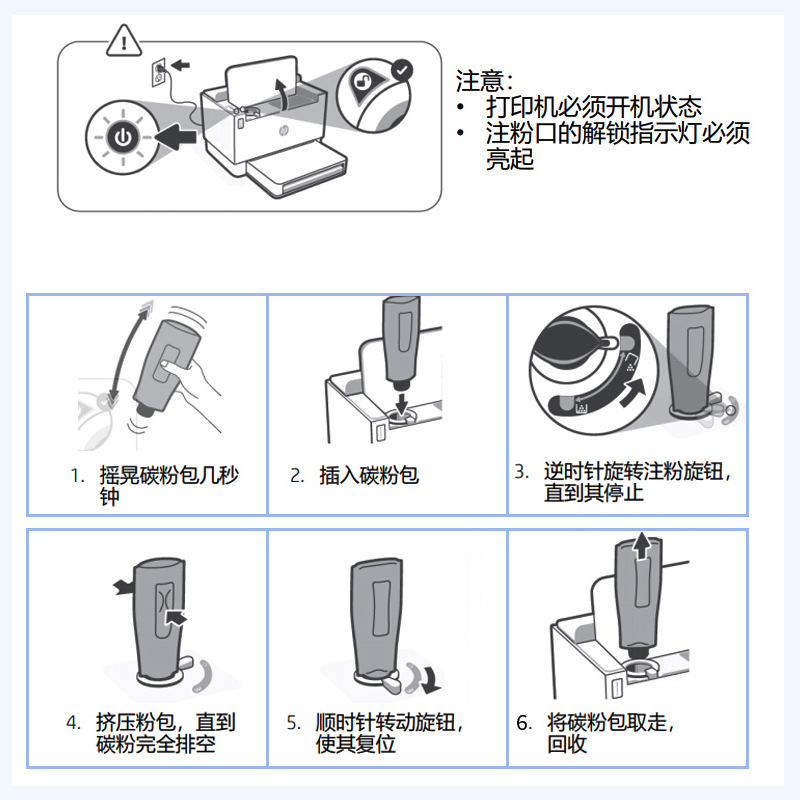 注意：
• 打印机必须开机状态
• 注粉口的解锁指示灯必须亮起

1. 摇晃碳粉包几秒钟

2. 插入碳粉包

3. 逆时针旋转注粉旋钮，直到其停止

4. 挤压粉包，直到碳粉完全排空

5. 顺时针转动旋钮，使其复位

6. 将碳粉包取走，回收