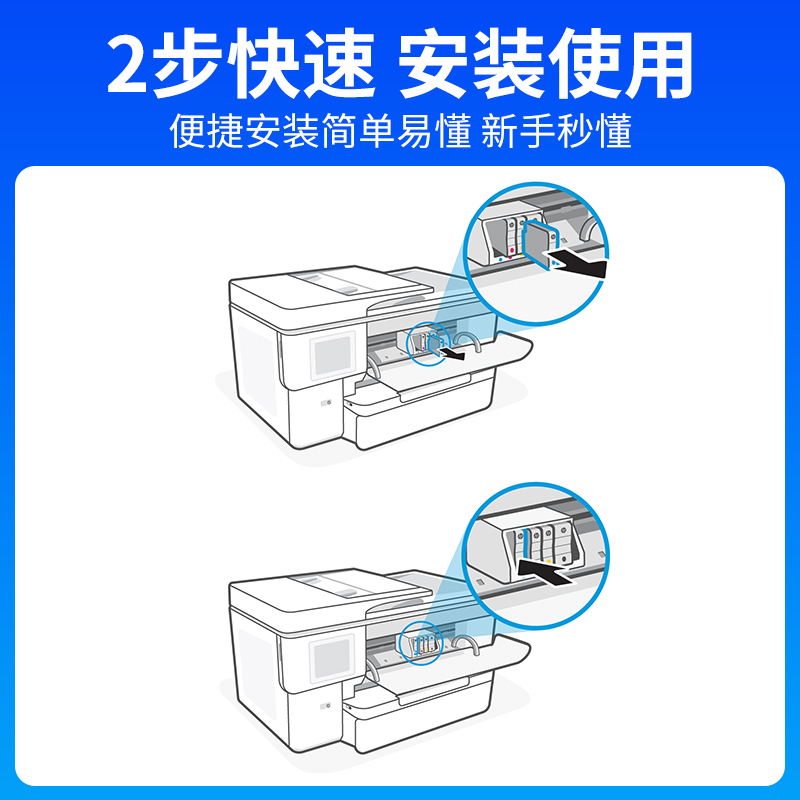 2步快速 安装使用

便捷安装简单易懂 新手秒懂