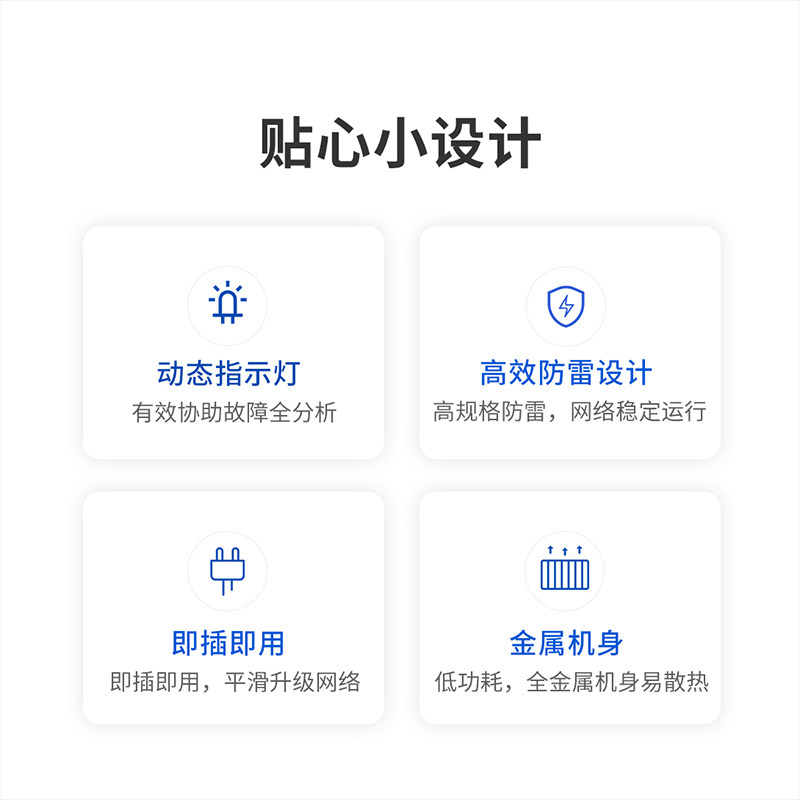 贴心小设计

动态指示灯
有效协助故障全分析

高效防雷设计
高规格防雷，网络稳定运行

即插即用
即插即用，平滑升级网络

金属机身
低功耗，全金属机身易散热