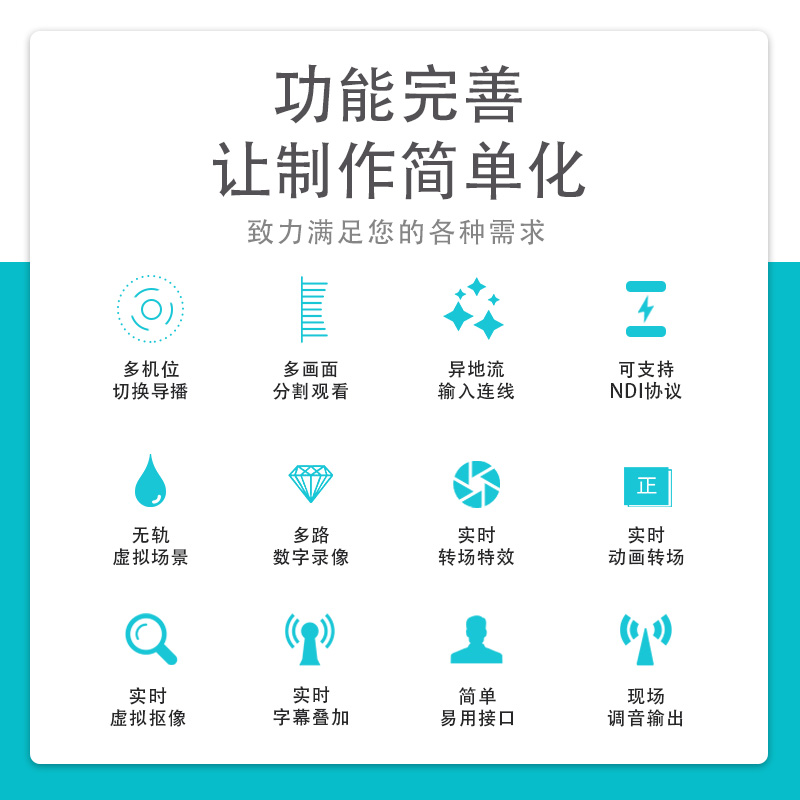 功能完善
让制作简单化

致力满足您的各种需求

多机位
切换导播

多画面
分割观看

异地流
输入连线

可支持
NDI协议

无轨
虚拟场景

多路
数字录像

实时
转场特效

正

实时
动画转场

实时
虚拟抠像

实时
字幕叠加

简单
易用接口

现场
调音输出