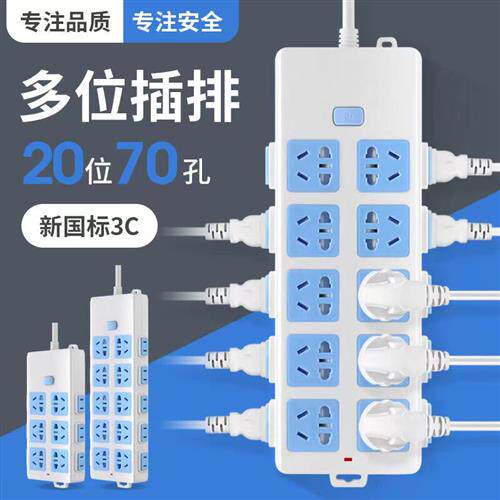 专注品质 专注安全

多位插排

20位70孔

新国标3C