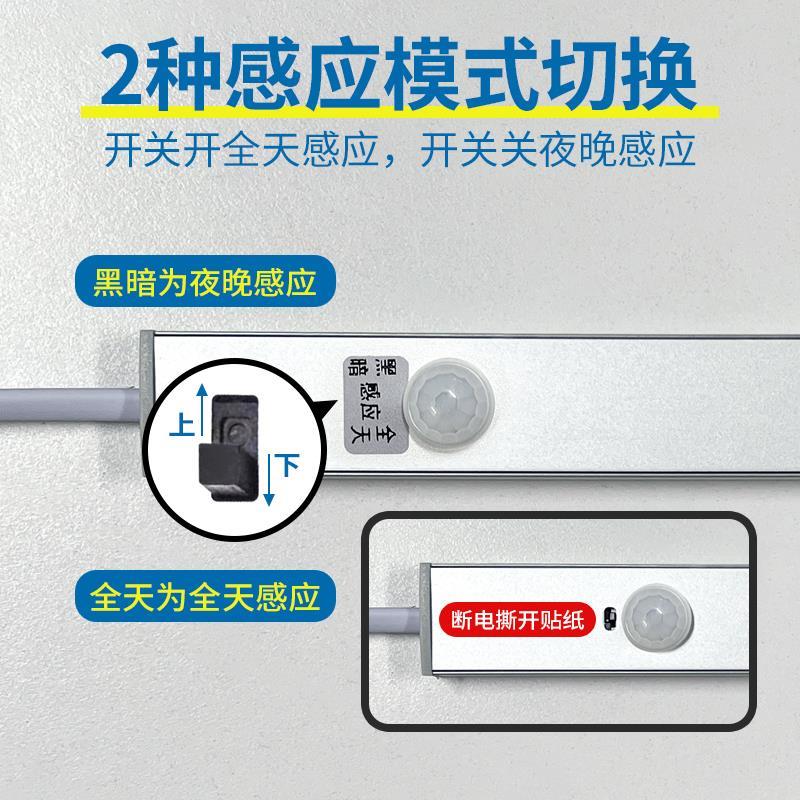 2种感应模式切换

开关开全天感应，开关关夜晚感应

黑暗为夜晚感应

上

下

黑暗
感应
全天

全天为全天感应

断电撕开贴纸