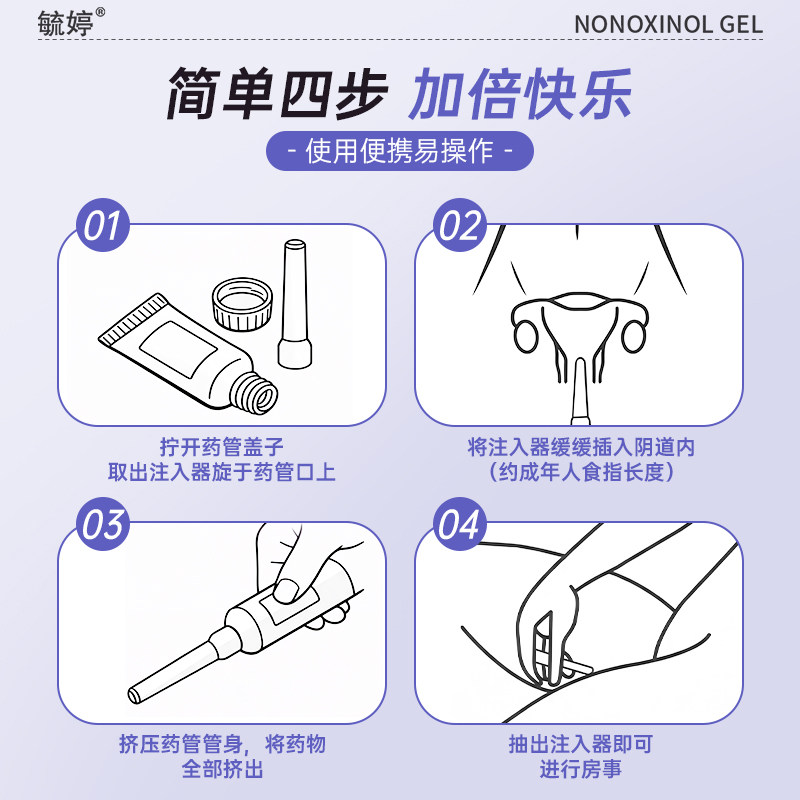 毓婷®

NONOXINOL GEL

简单四步 加倍快乐

- 使用便携易操作 -

01

拧开药管盖子
取出注入器旋于药管口上

02

将注入器缓缓插入阴道内
（约成年人食指长度）

03

挤压药管管身，将药物
全部挤出

04

抽出注入器即可
进行房事