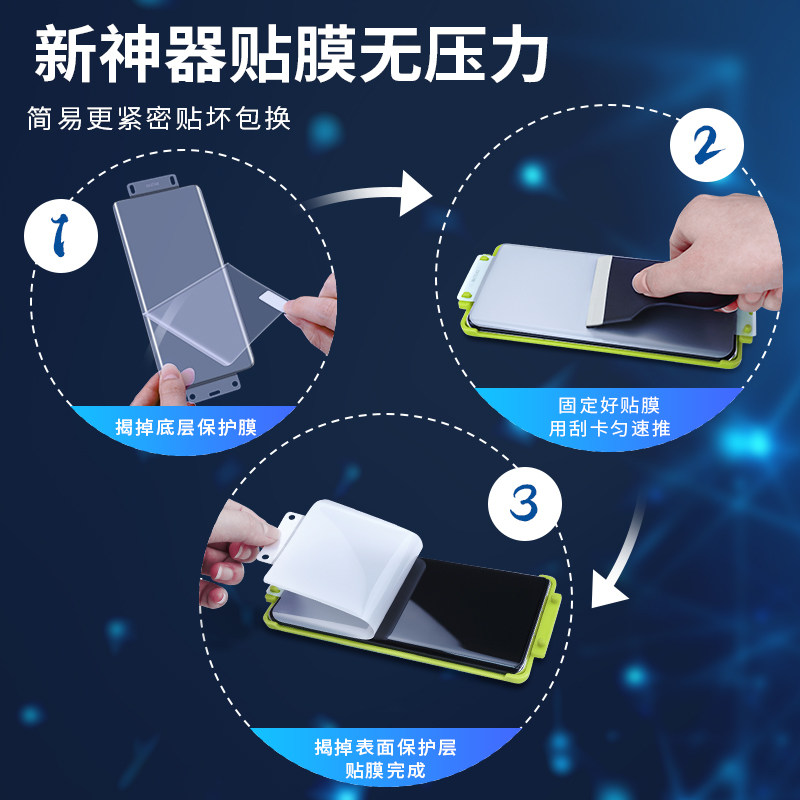 新神器贴膜无压力

简易更紧密贴坏包换

1

揭掉底层保护膜

2

固定好贴膜
用刮卡匀速推

3

揭掉表面保护层
贴膜完成