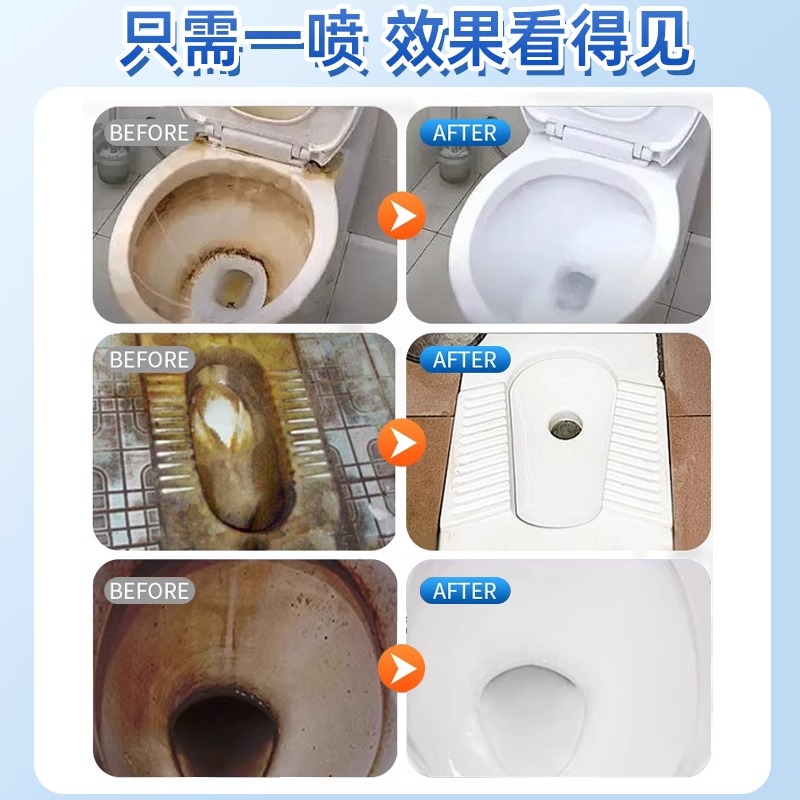 只需一喷 效果看得见

BEFORE

AFTER

BEFORE

AFTER

BEFORE

AFTER