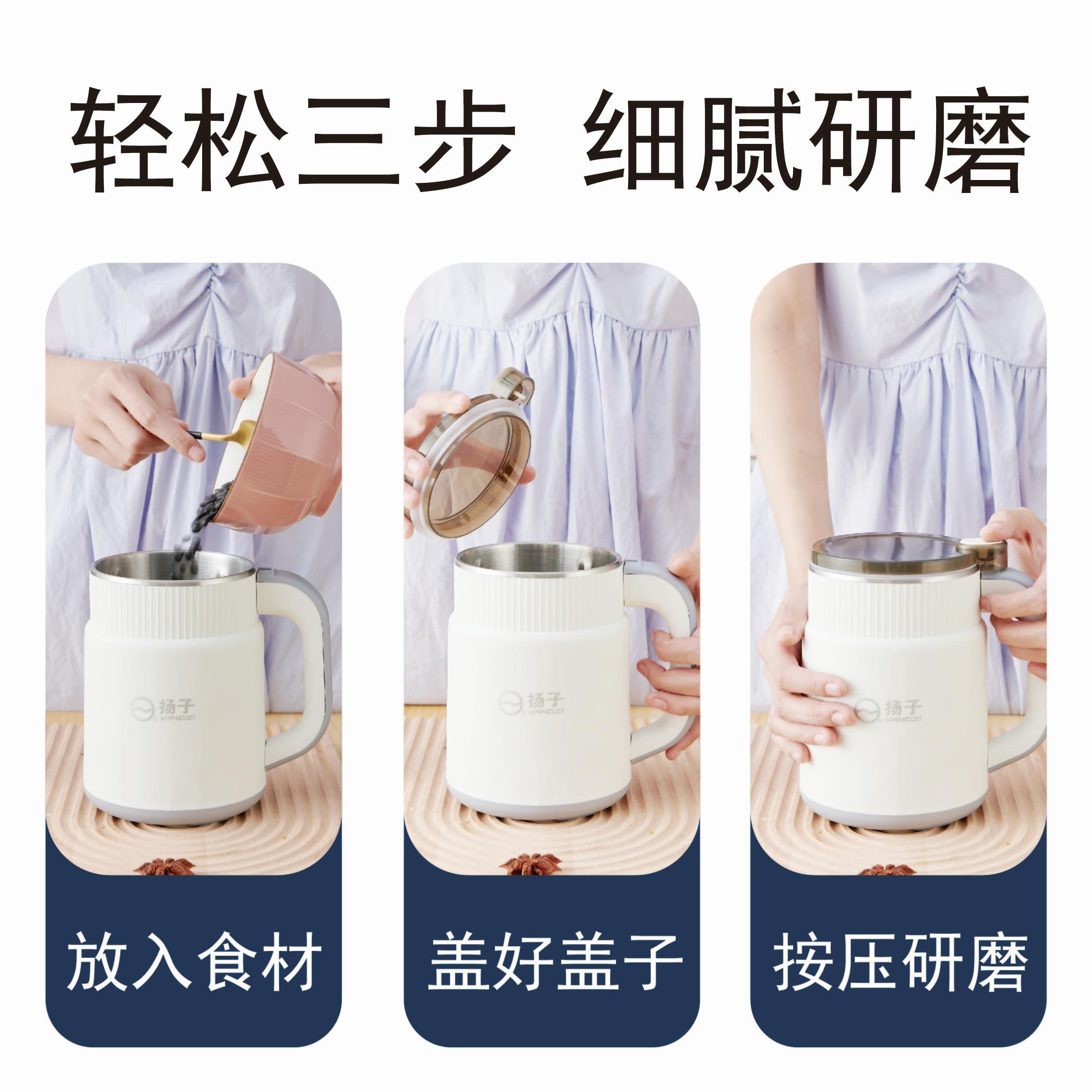 轻松三步 细腻研磨

扬子
YANGZI

放入食材

扬子
YANGZI

盖好盖子

扬子
YANGZI

按压研磨