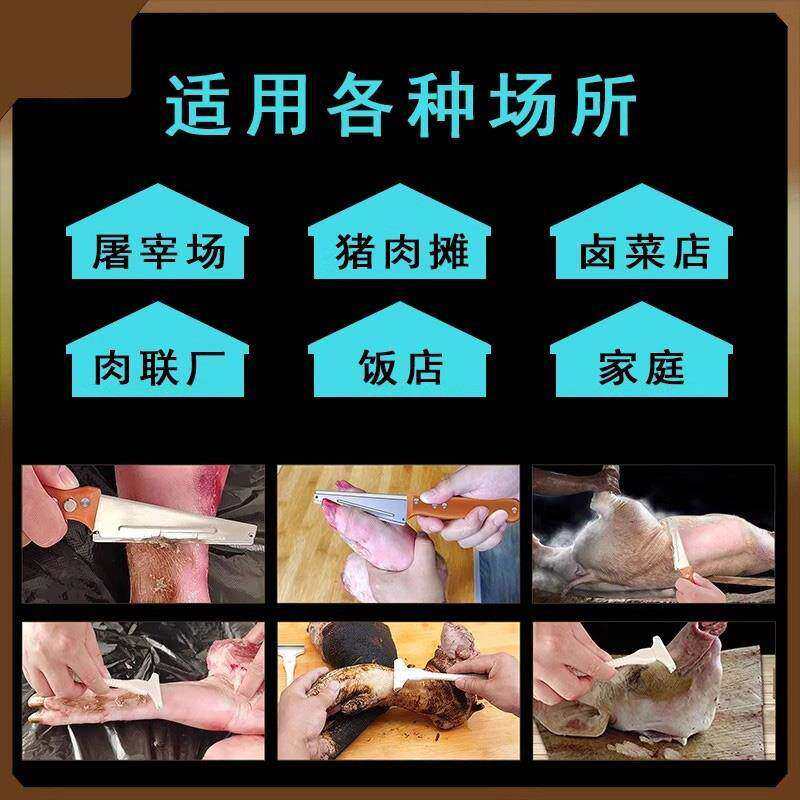 适用各种场所

屠宰场

猪肉摊

卤菜店

肉联厂

饭店

家庭