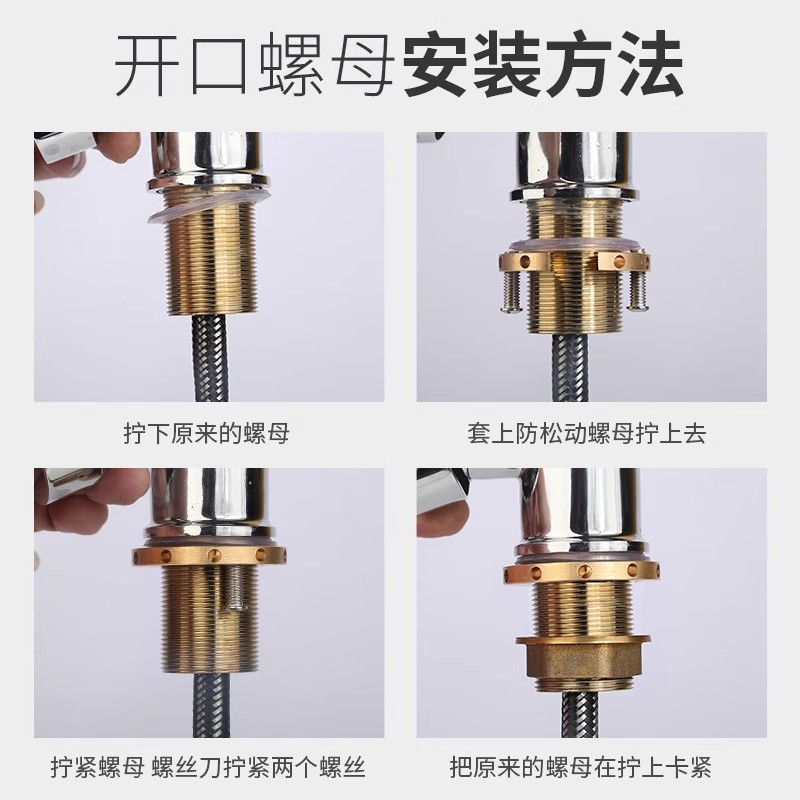 开口螺母安装方法

拧下原来的螺母

套上防松动螺母拧上去

拧紧螺母 螺丝刀拧紧两个螺丝

把原来的螺母在拧上卡紧