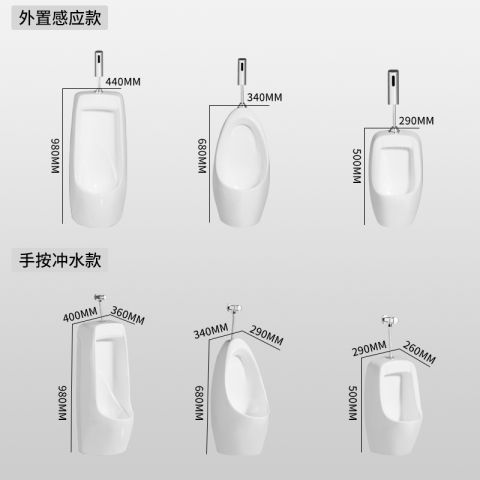 外置感应款

440MM
980MM

340MM
680MM

290MM
500MM

手按冲水款

400MM
360MM
980MM

340MM
290MM
680MM

290MM
260MM
500MM