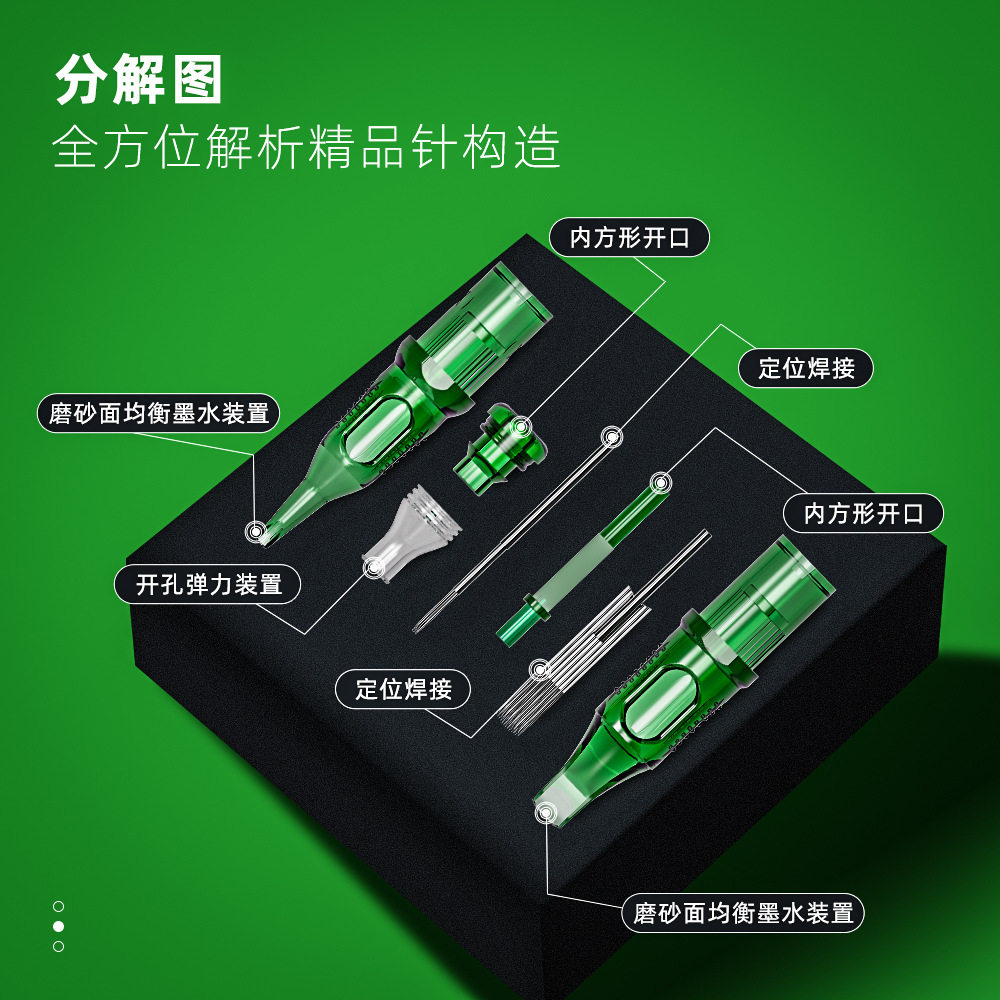 分解图
全方位解析精品针构造

内方形开口

定位焊接

磨砂面均衡墨水装置

内方形开口

开孔弹力装置

定位焊接

磨砂面均衡墨水装置