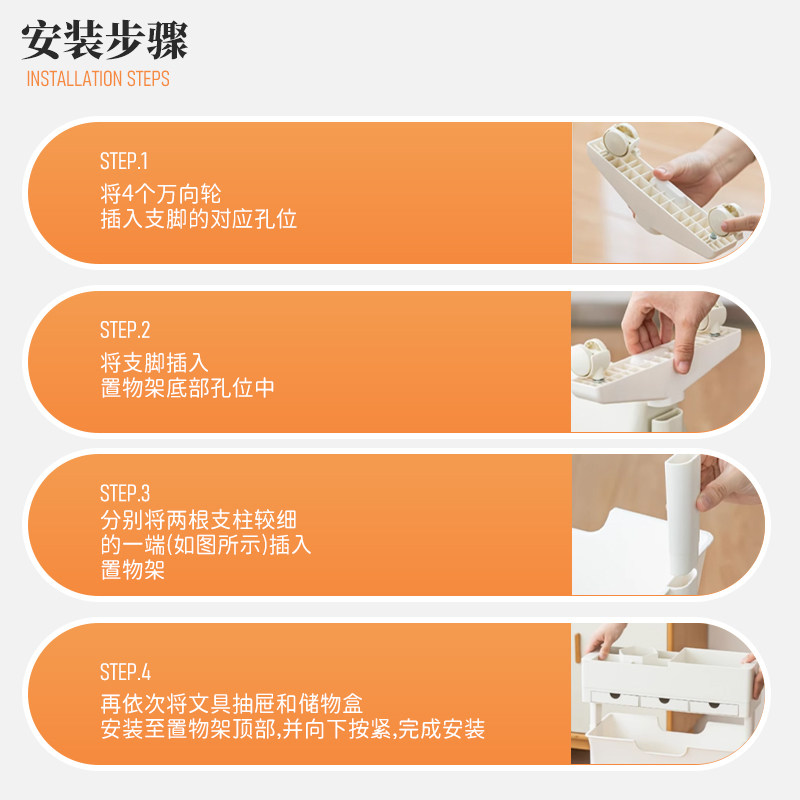 安装步骤
INSTALLATION STEPS

STEP.1
将4个万向轮
插入支脚的对应孔位

STEP.2
将支脚插入
置物架底部孔位中

STEP.3
分别将两根支柱较细
的一端(如图所示)插入
置物架

STEP.4
再依次将文具抽屉和储物盒
安装至置物架顶部,并向下按紧,完成安装