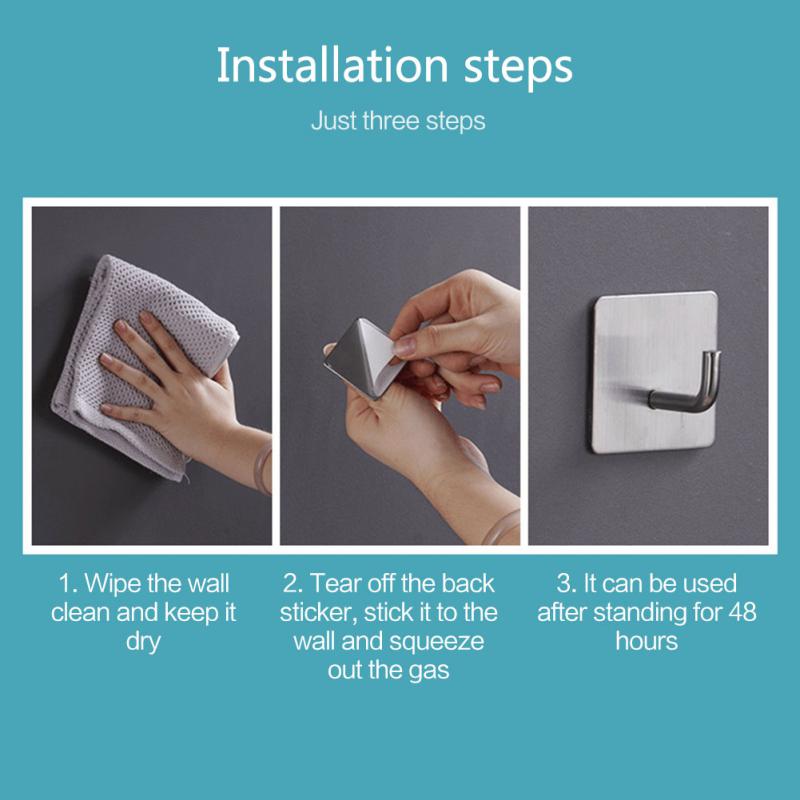 Installation steps

Just three steps

1. Wipe the wall clean and keep it dry

2. Tear off the back sticker, stick it to the wall and squeeze out the gas

3. It can be used after standing for 48 hours